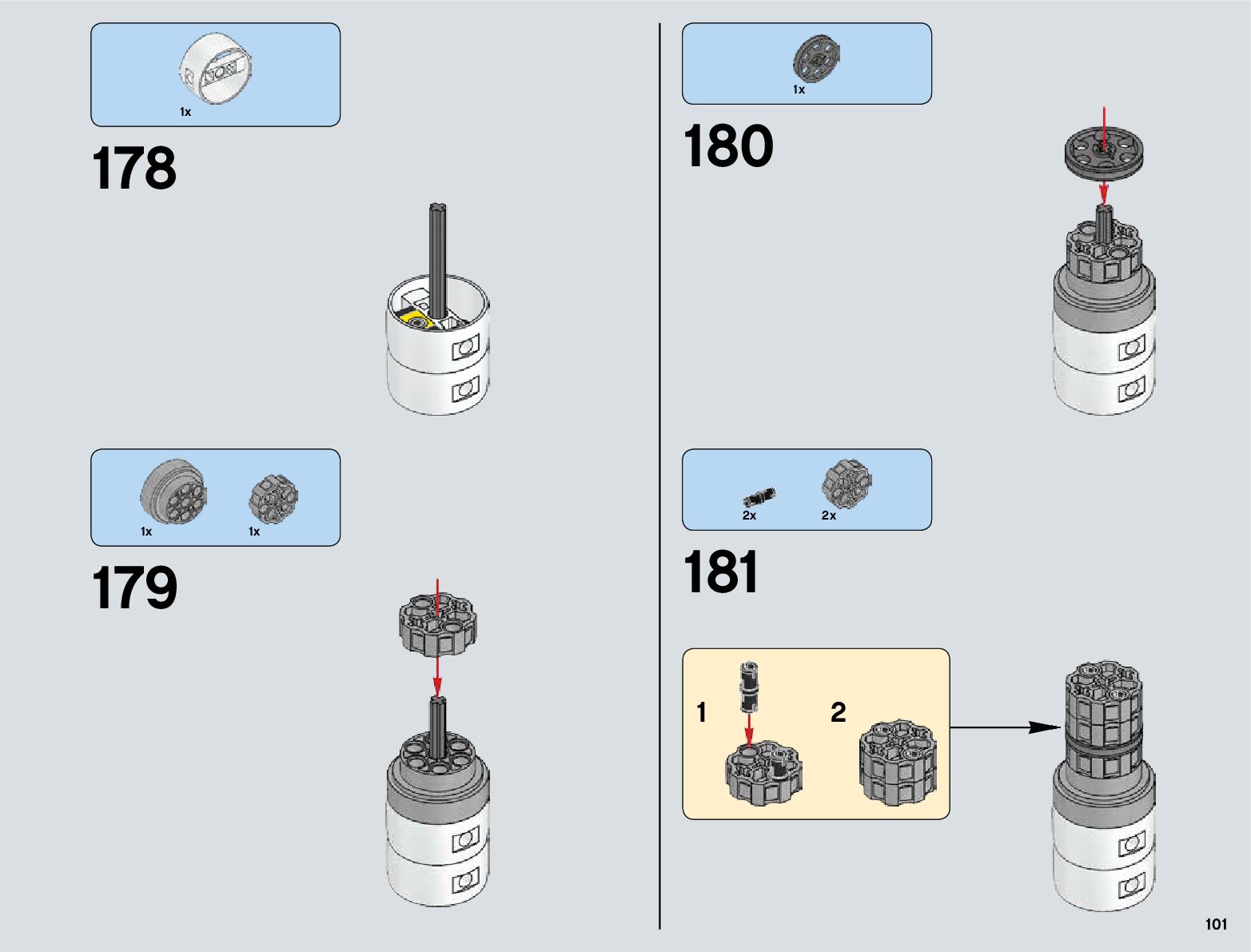 1x

178

1x 1x

179

1x

180

2x 2x

181

1

2

101