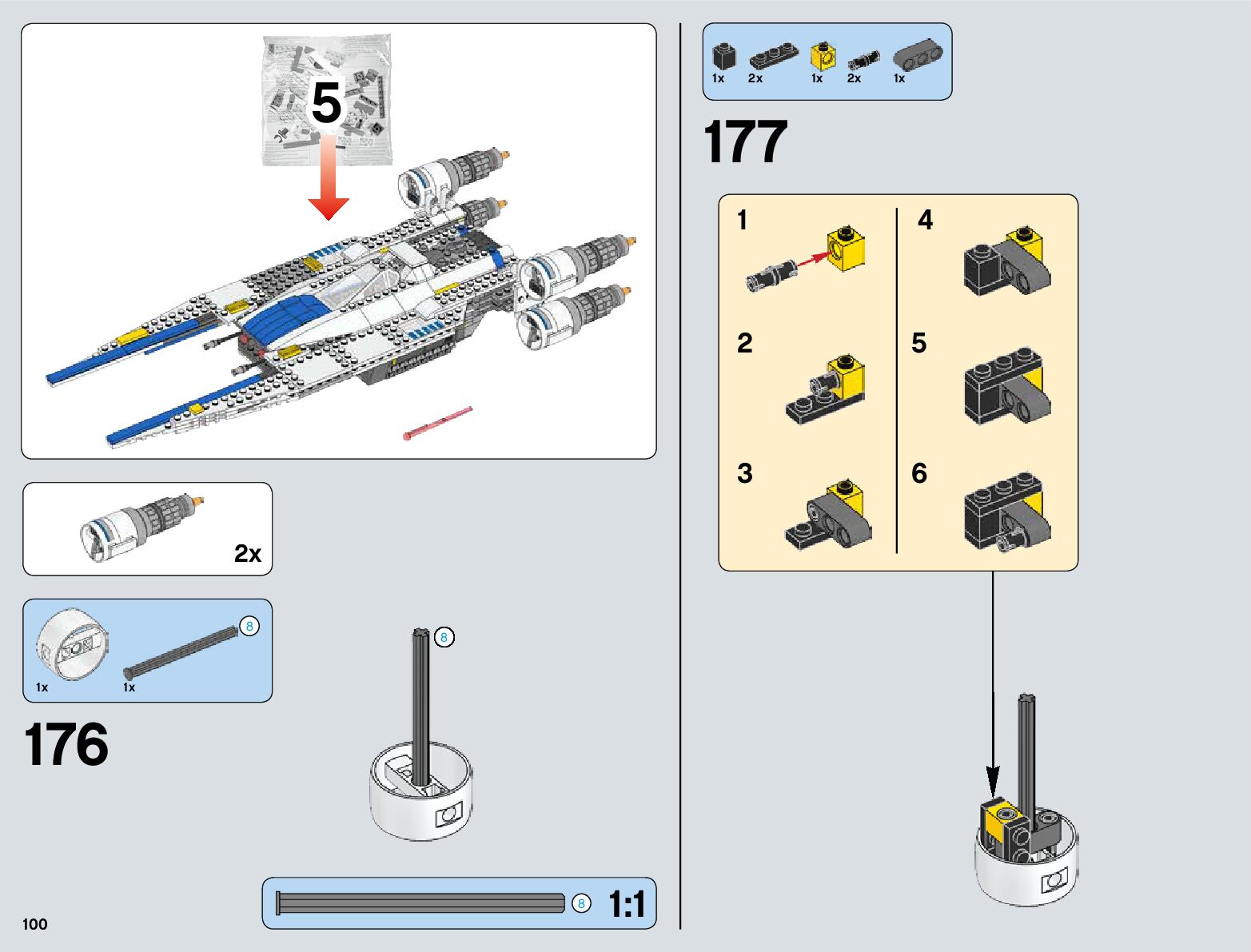 5

2x

1x 1x 8

176

8

8 1:1

100

1x 2x 1x 2x 1x

177

1

2

3

4

5

6