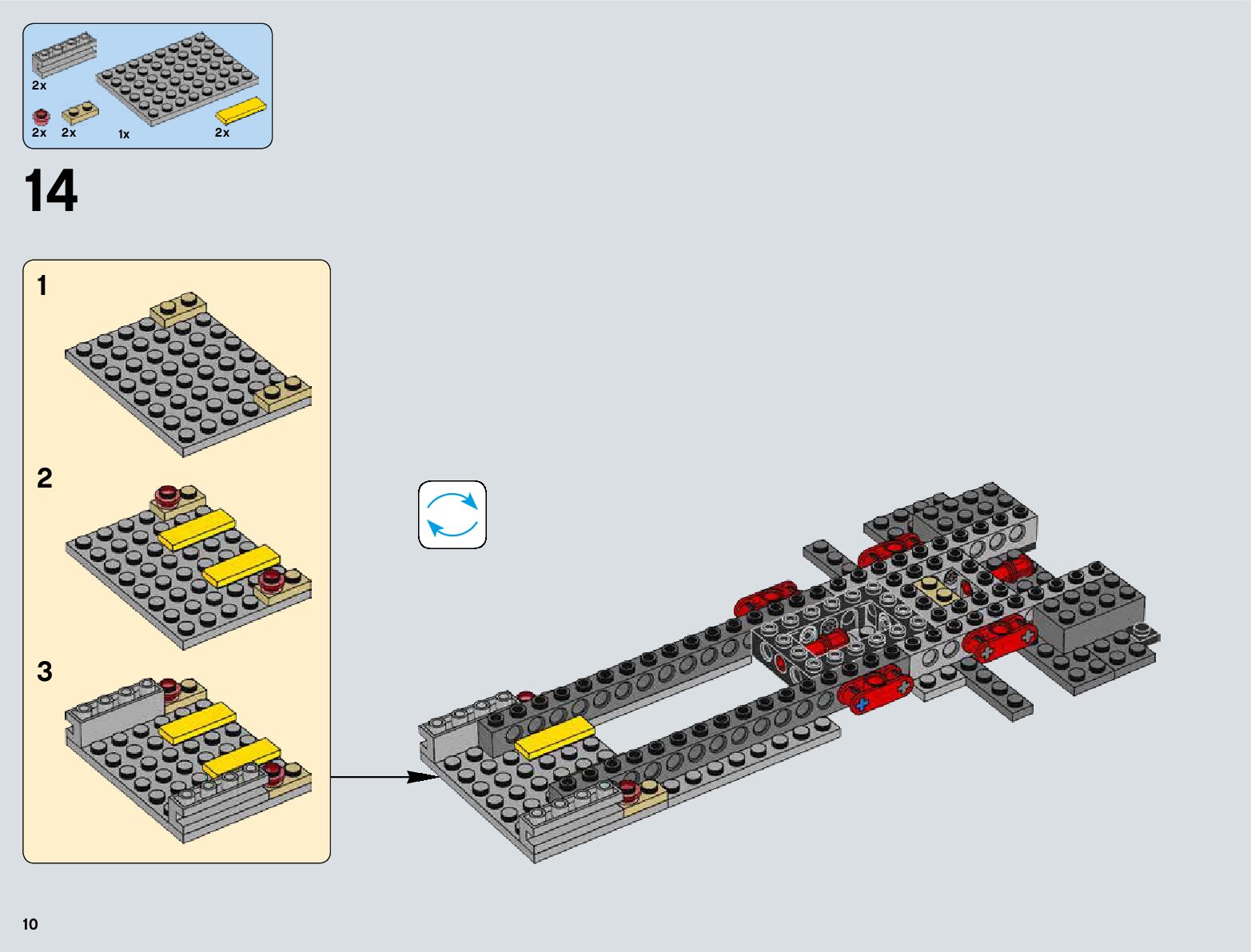 2x
2x 2x 1x 2x

14

1

2

3

10