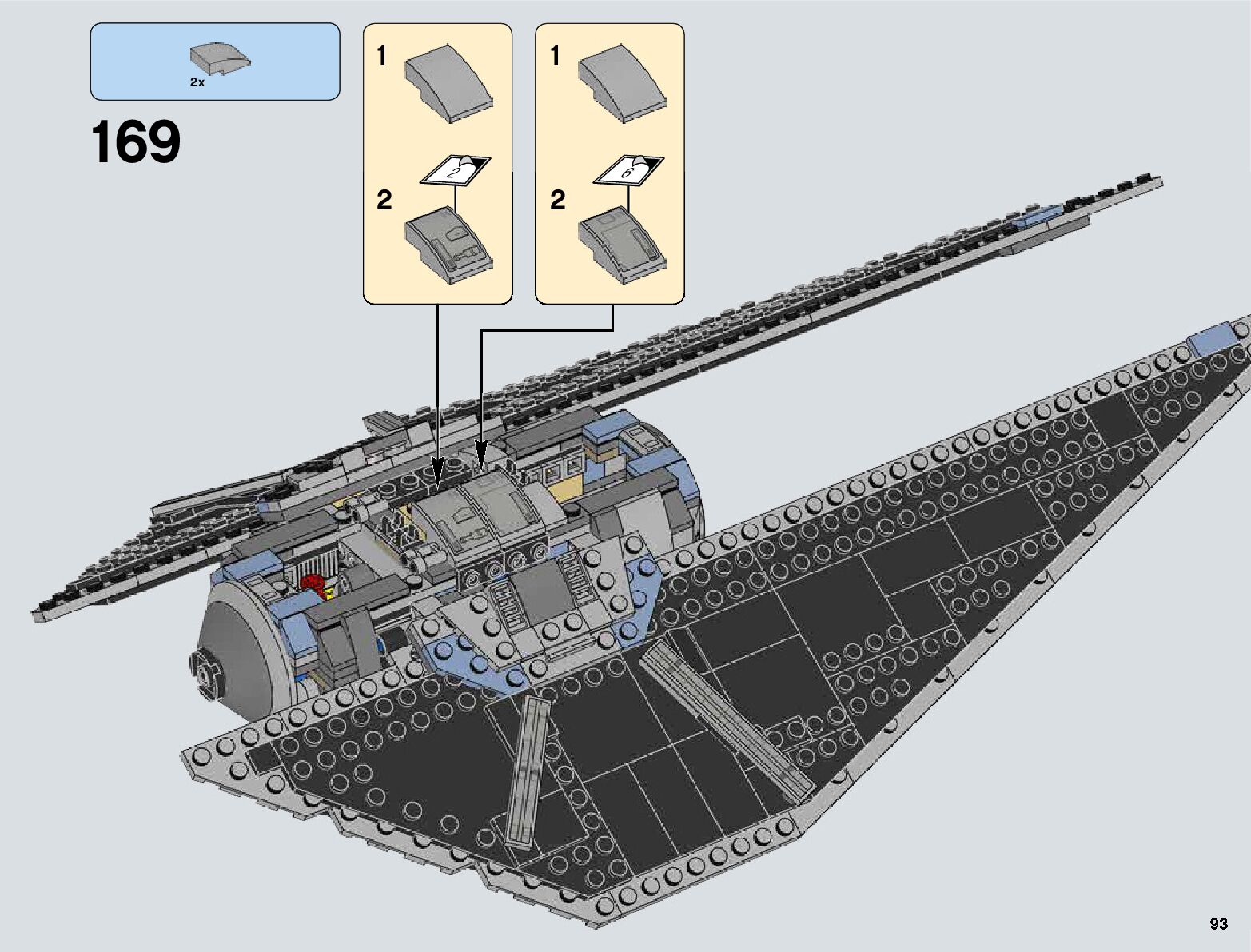 2x

169

1

2

2

1

2

6

93