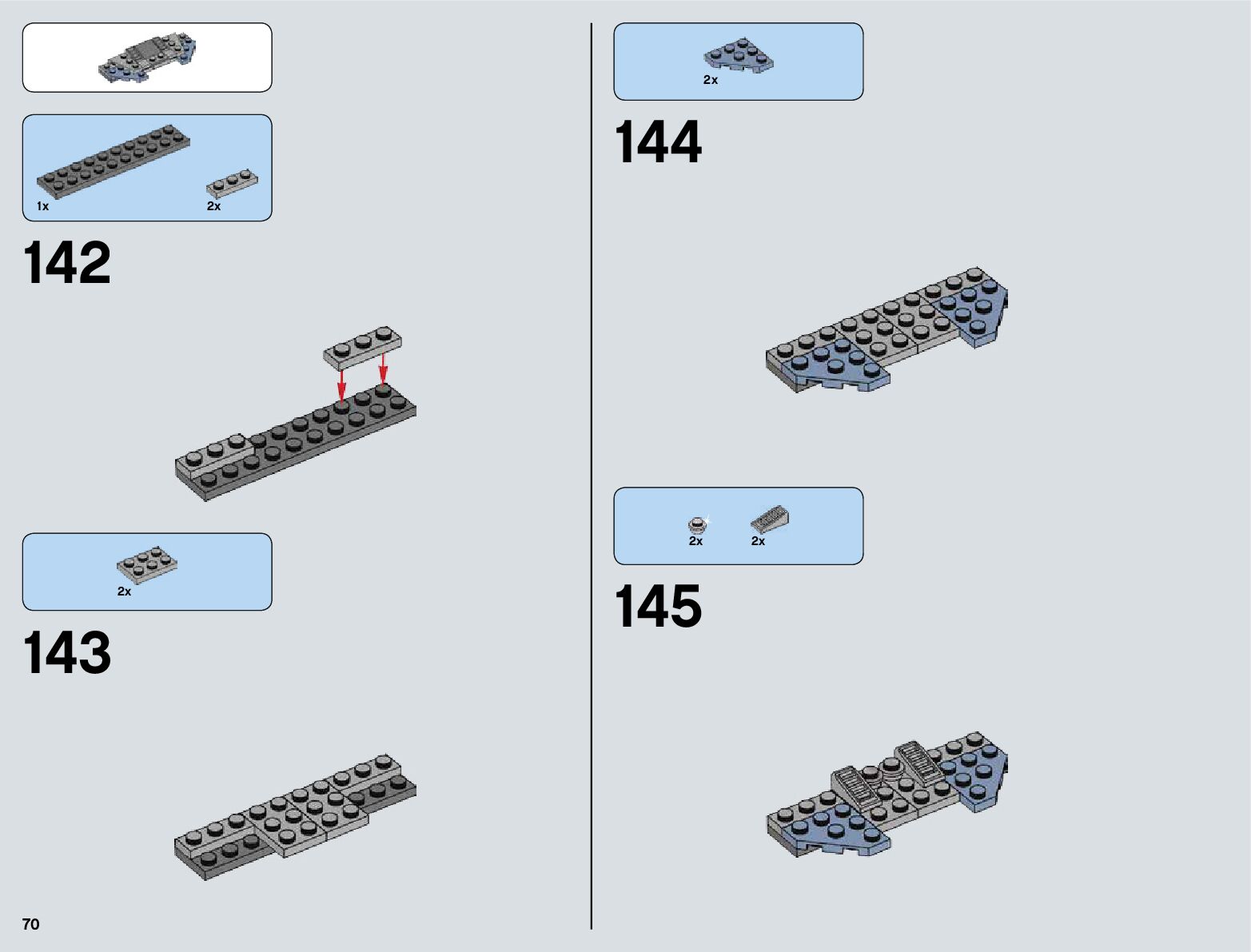 1x
2x

142

2x

143

70

2x

144

2x
2x

145