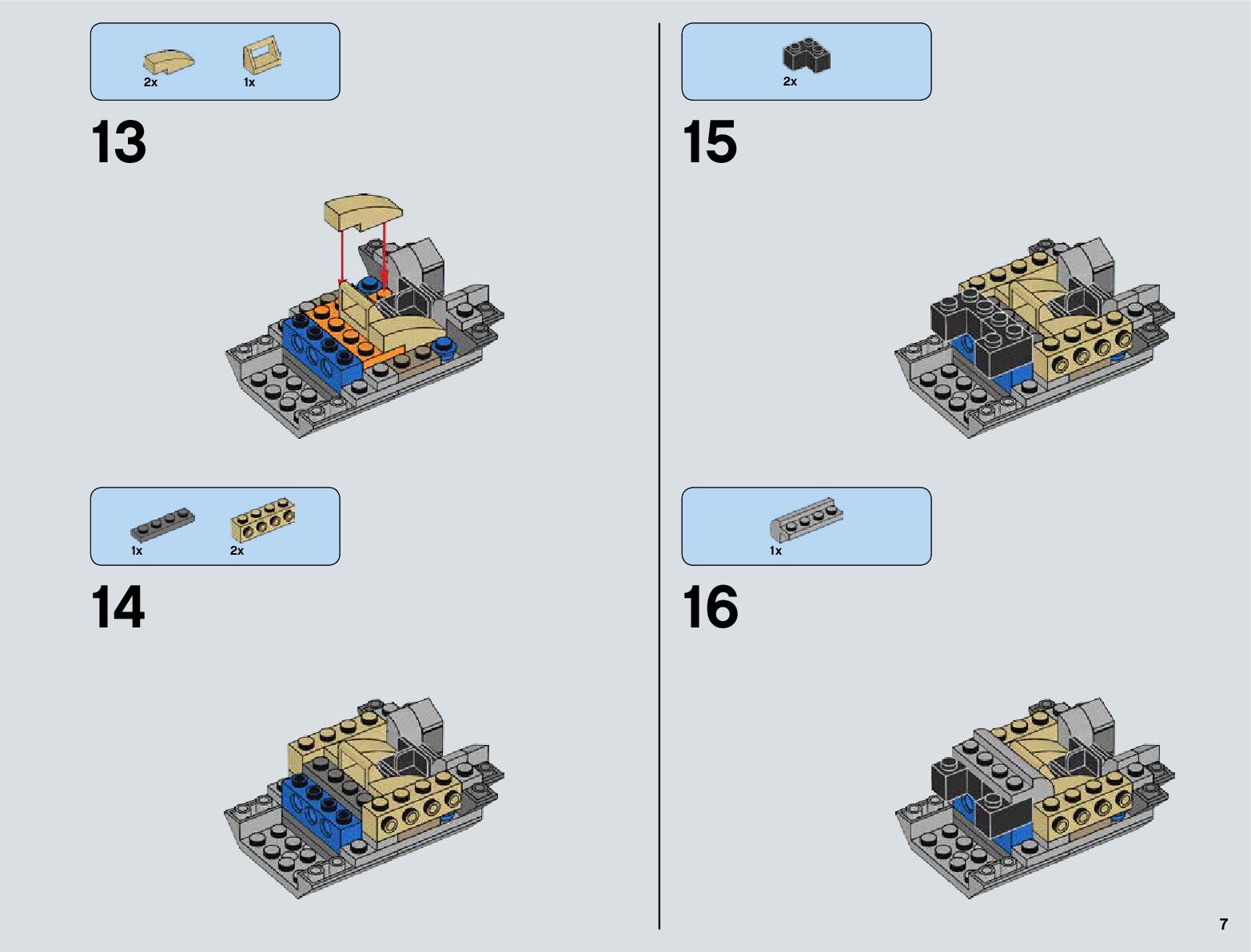 2x 1x

13

1x 2x

14

2x

15

1x

16

7