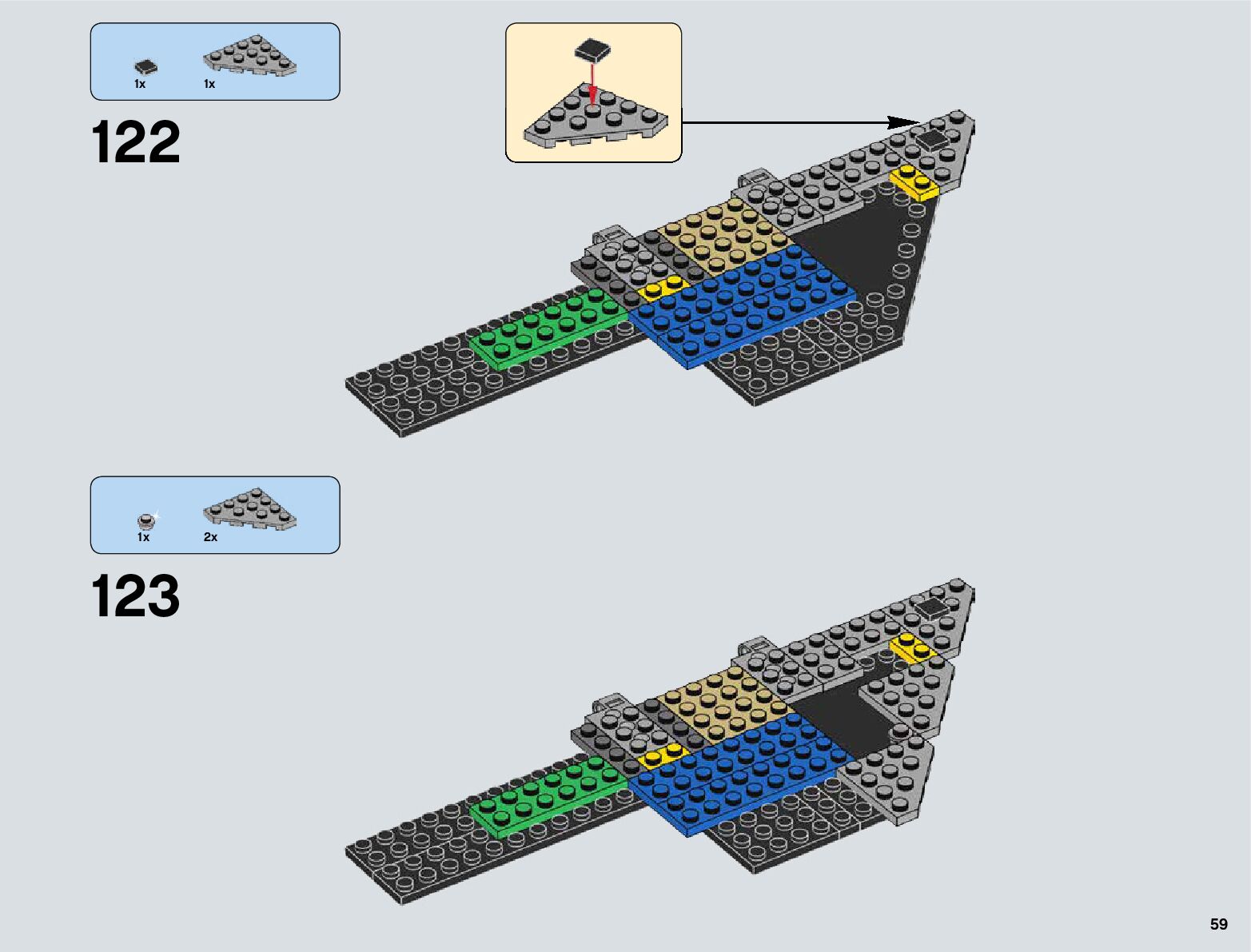 1x 1x

122

1x 2x

123

59