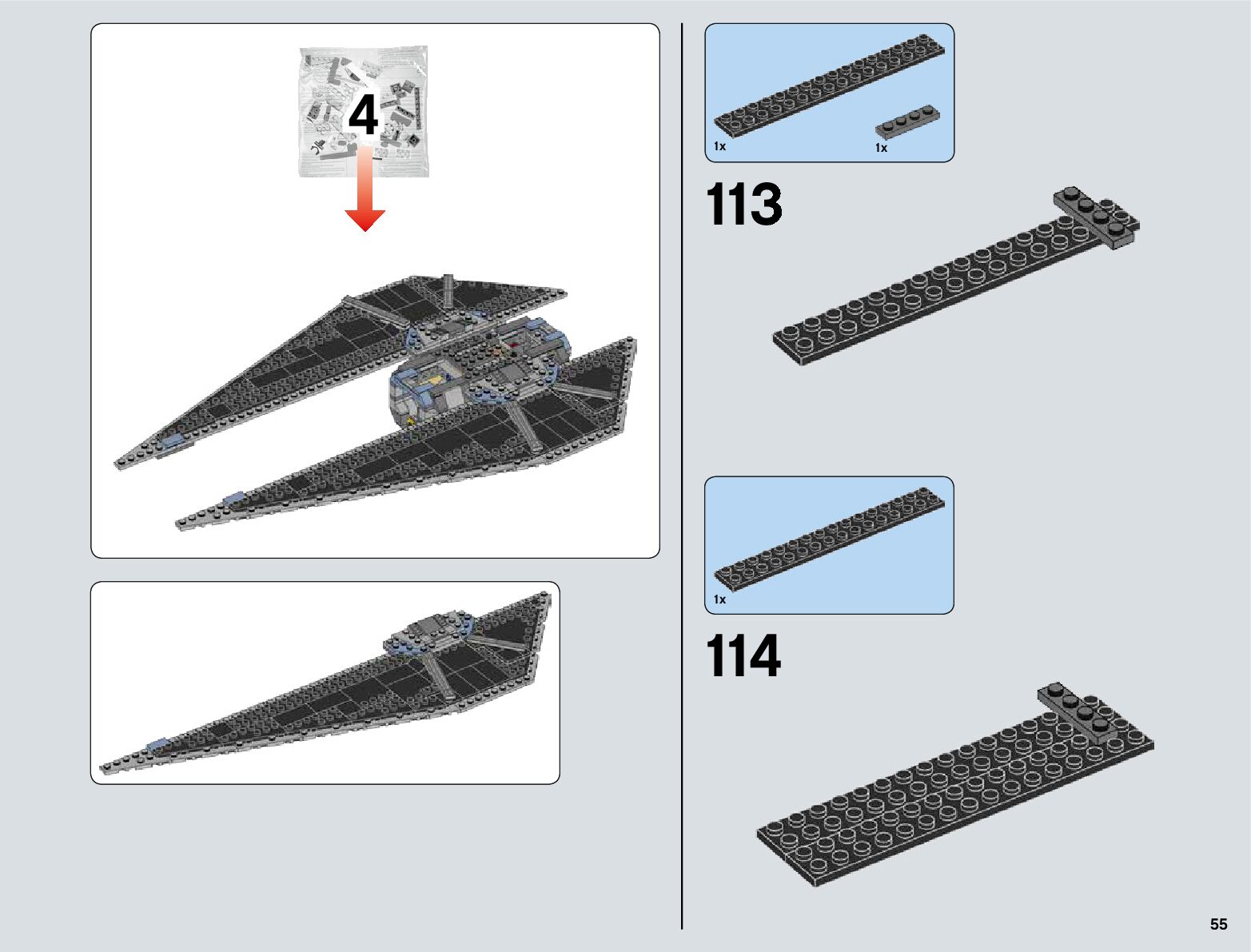 4

1x

1x

113

1x

114

55