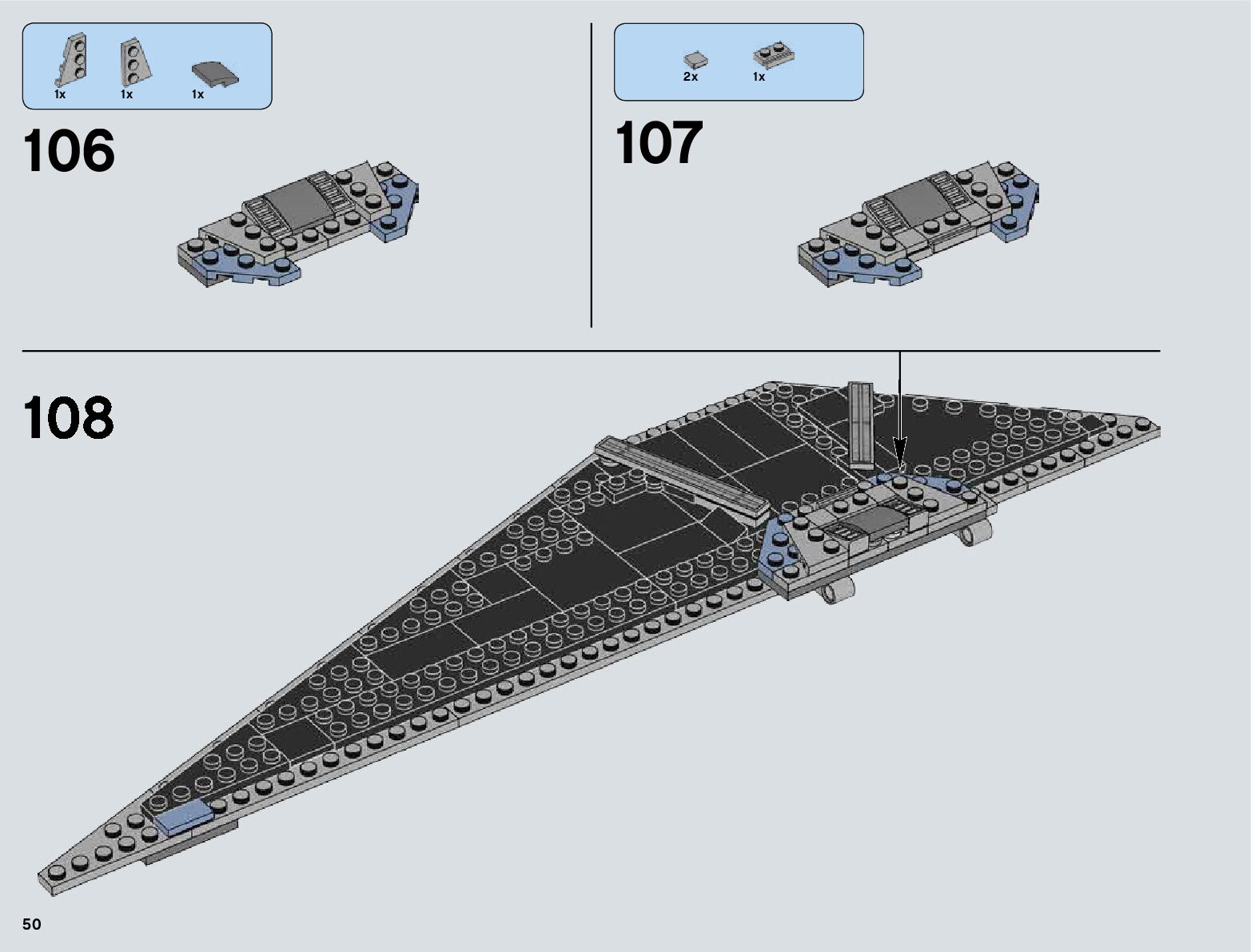 1x
1x
1x

106

2x
1x

107

108

50