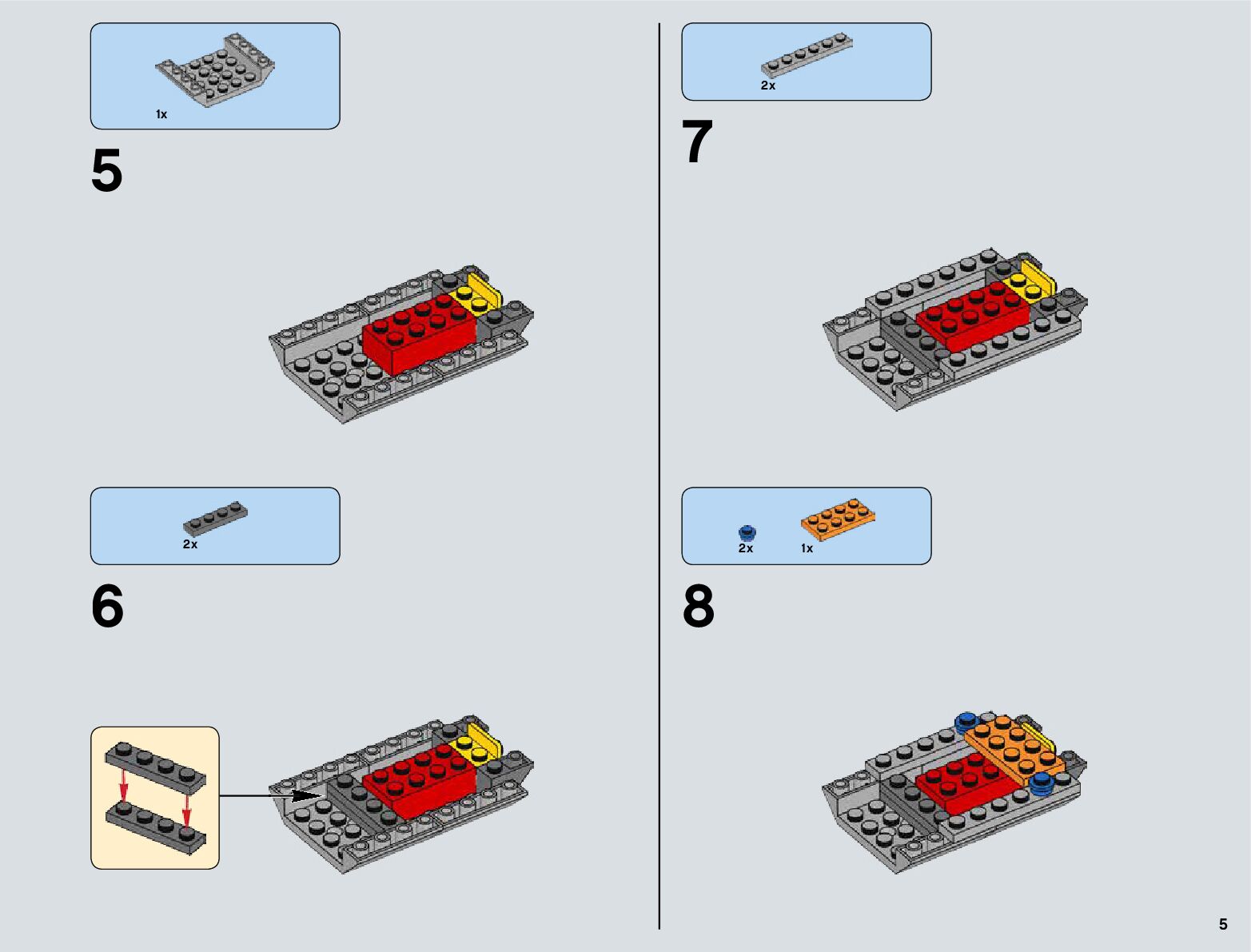 1x

5

2x

6

2x

7

2x

1x

8

5