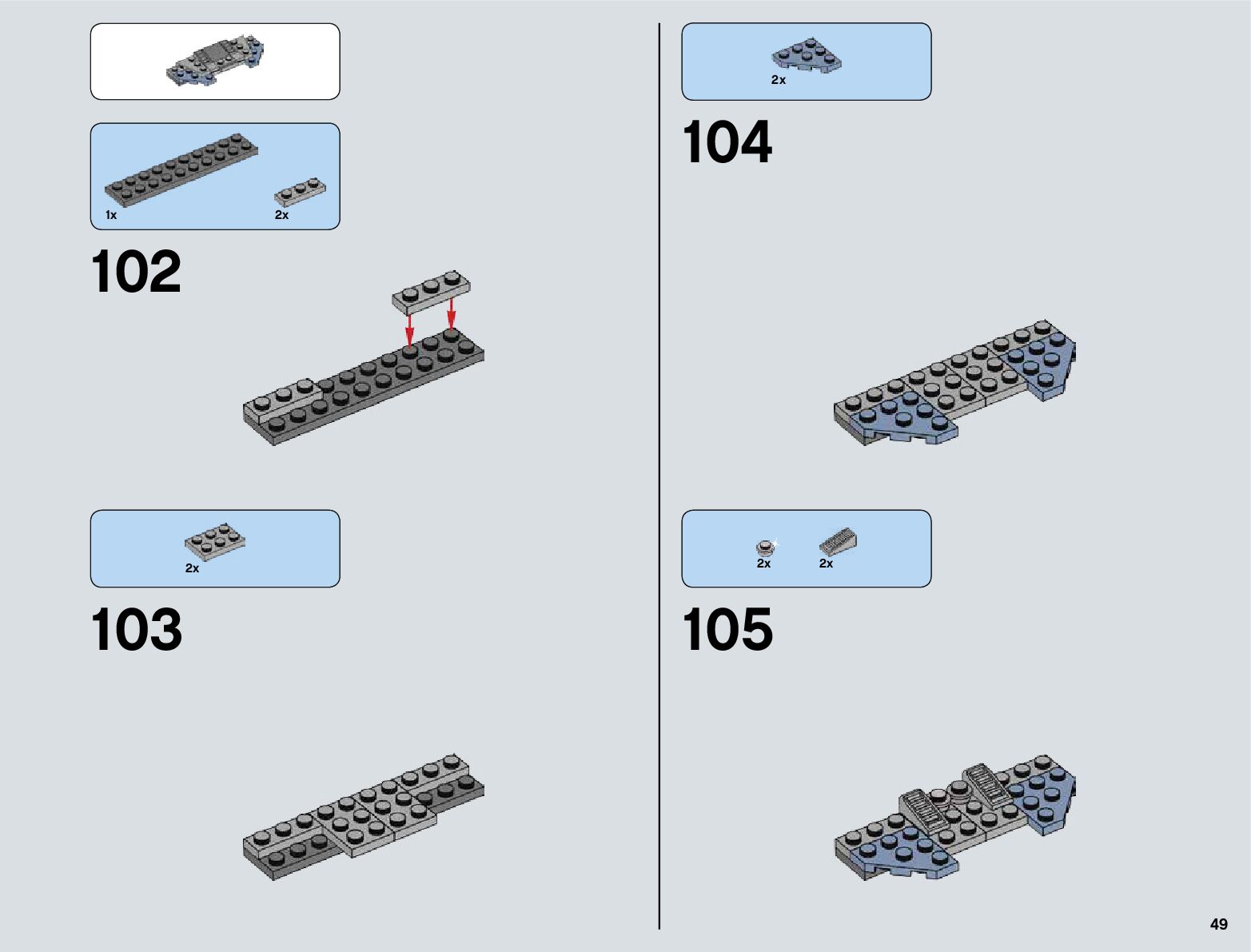 1x 2x

102

2x

103

2x

104

2x 2x

105

49