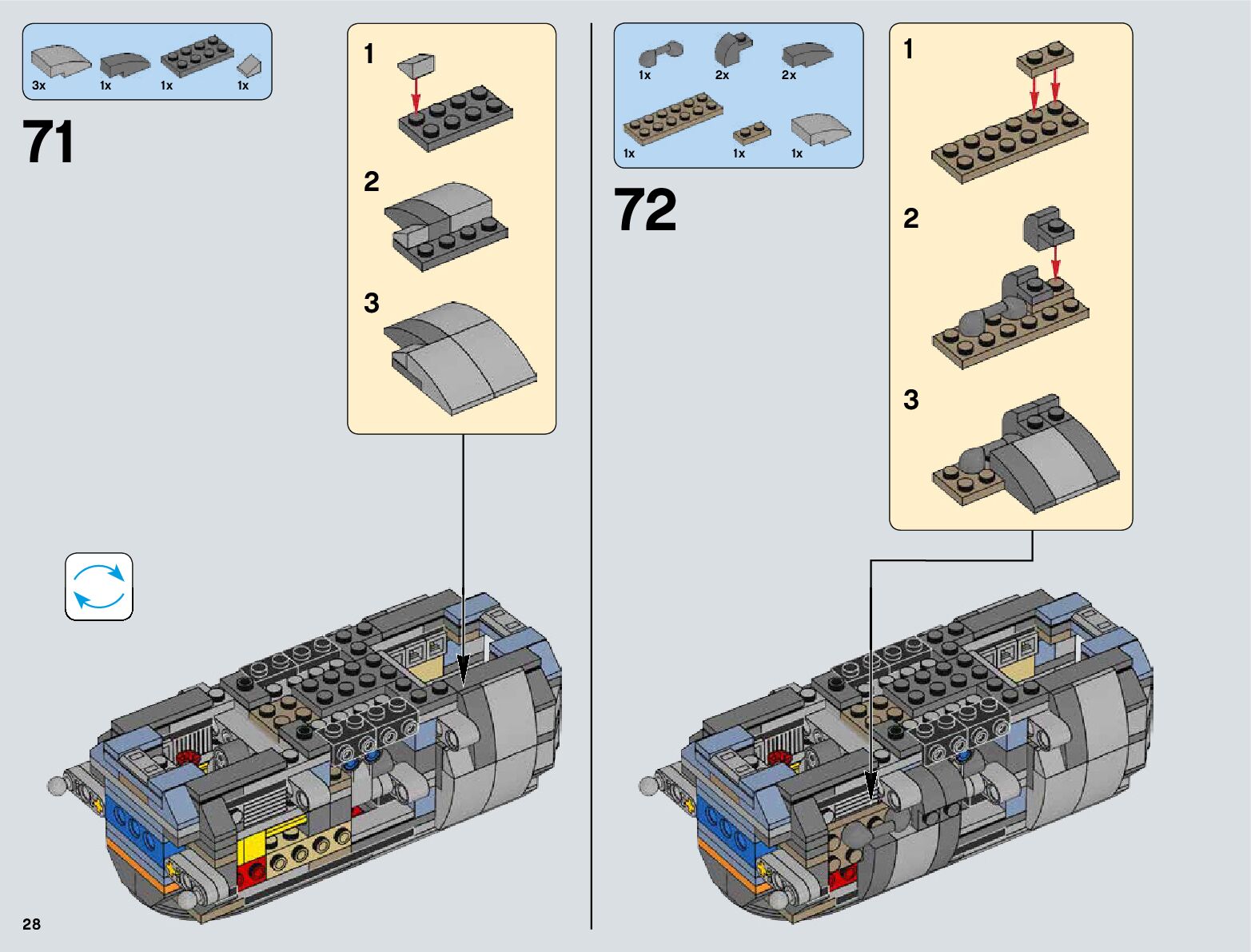 3x 1x 1x 1x

71

1

2

3

1x 2x 2x

1x 1x 1x

72

1

2

3

28