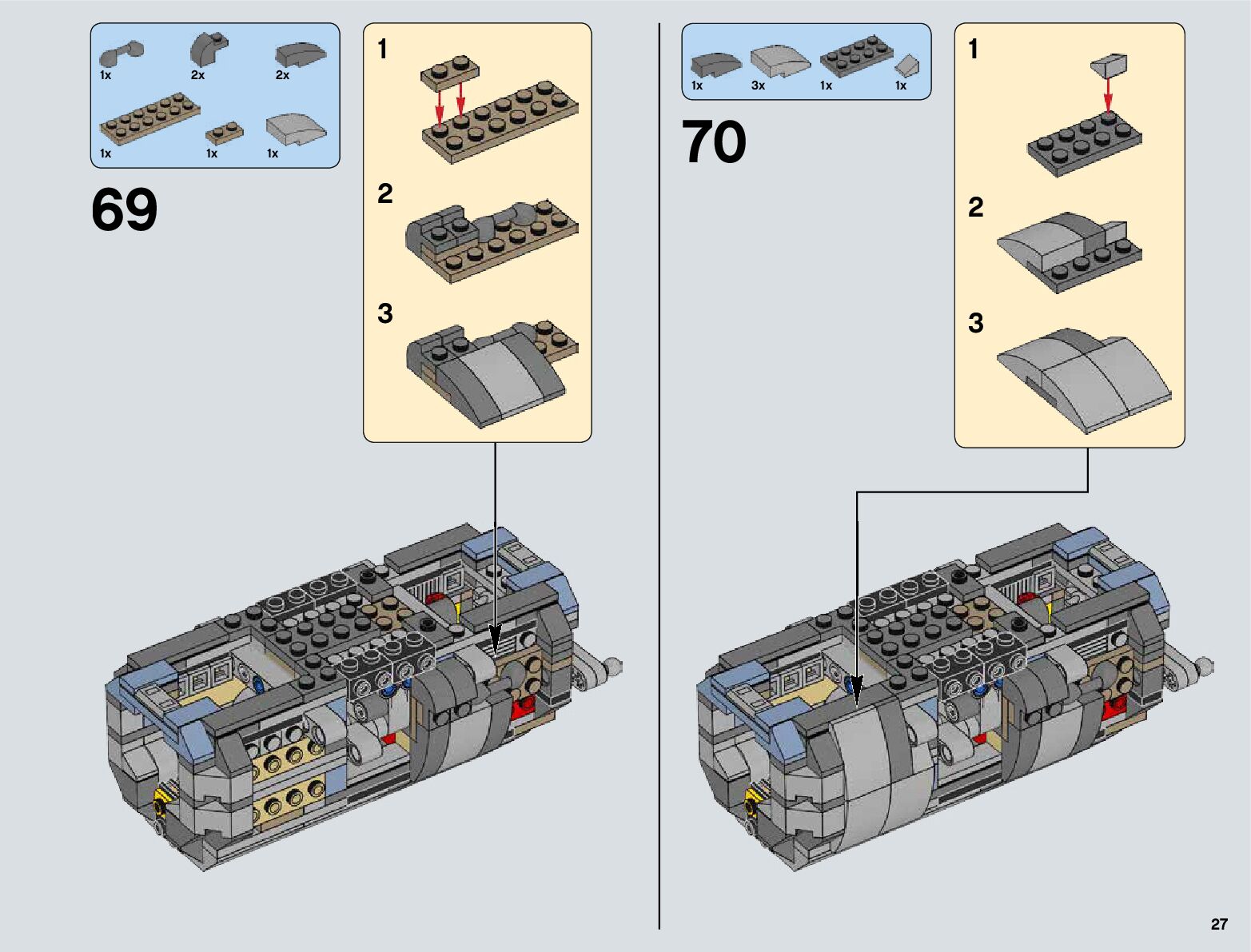 1x 2x 2x

1x 1x 1x

69

1

2

3

1x 3x 1x 1x

70

1

2

3

27