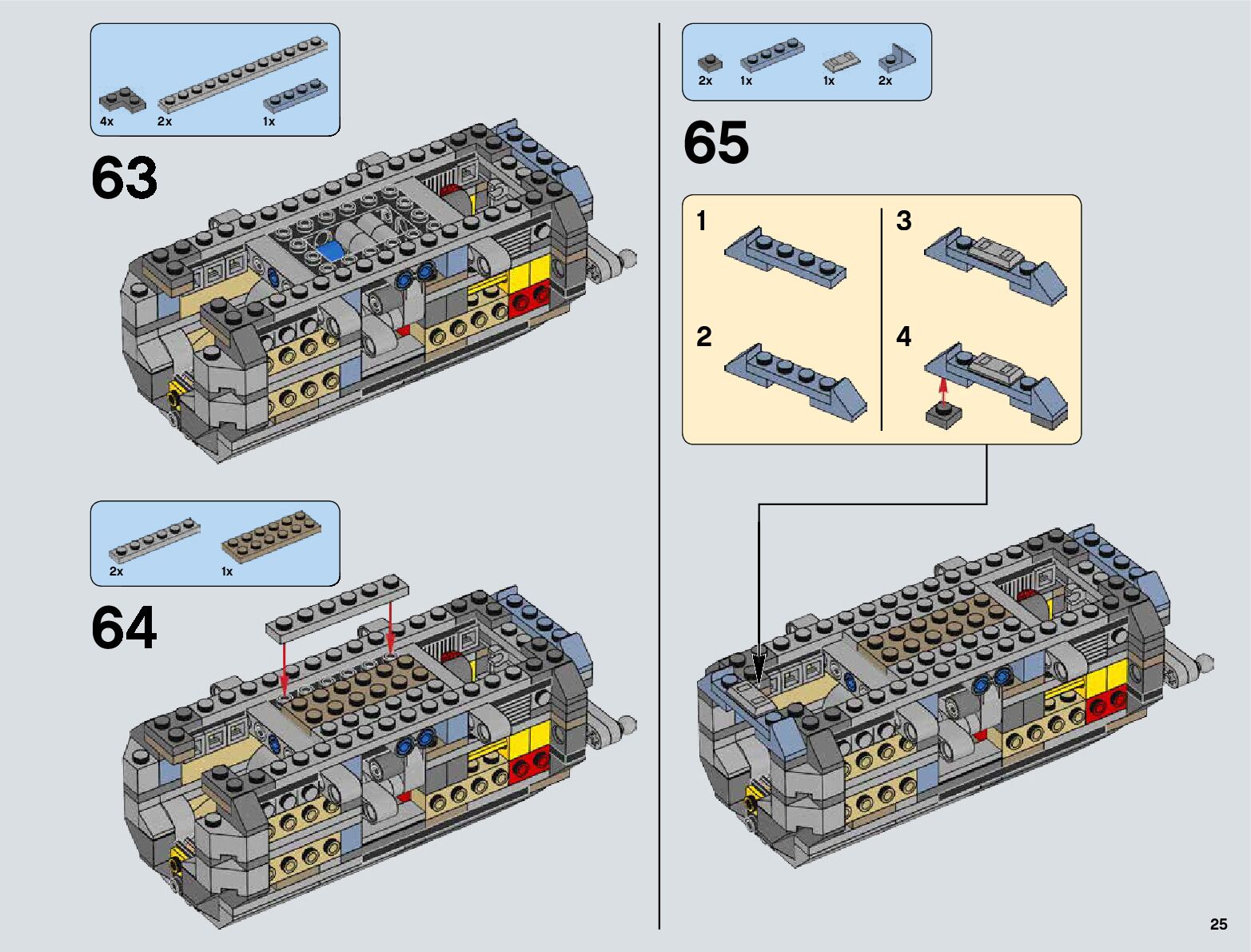 4x 2x 1x

63

2x 1x

64

2x 1x 1x 2x

65

1

2

3

4

25