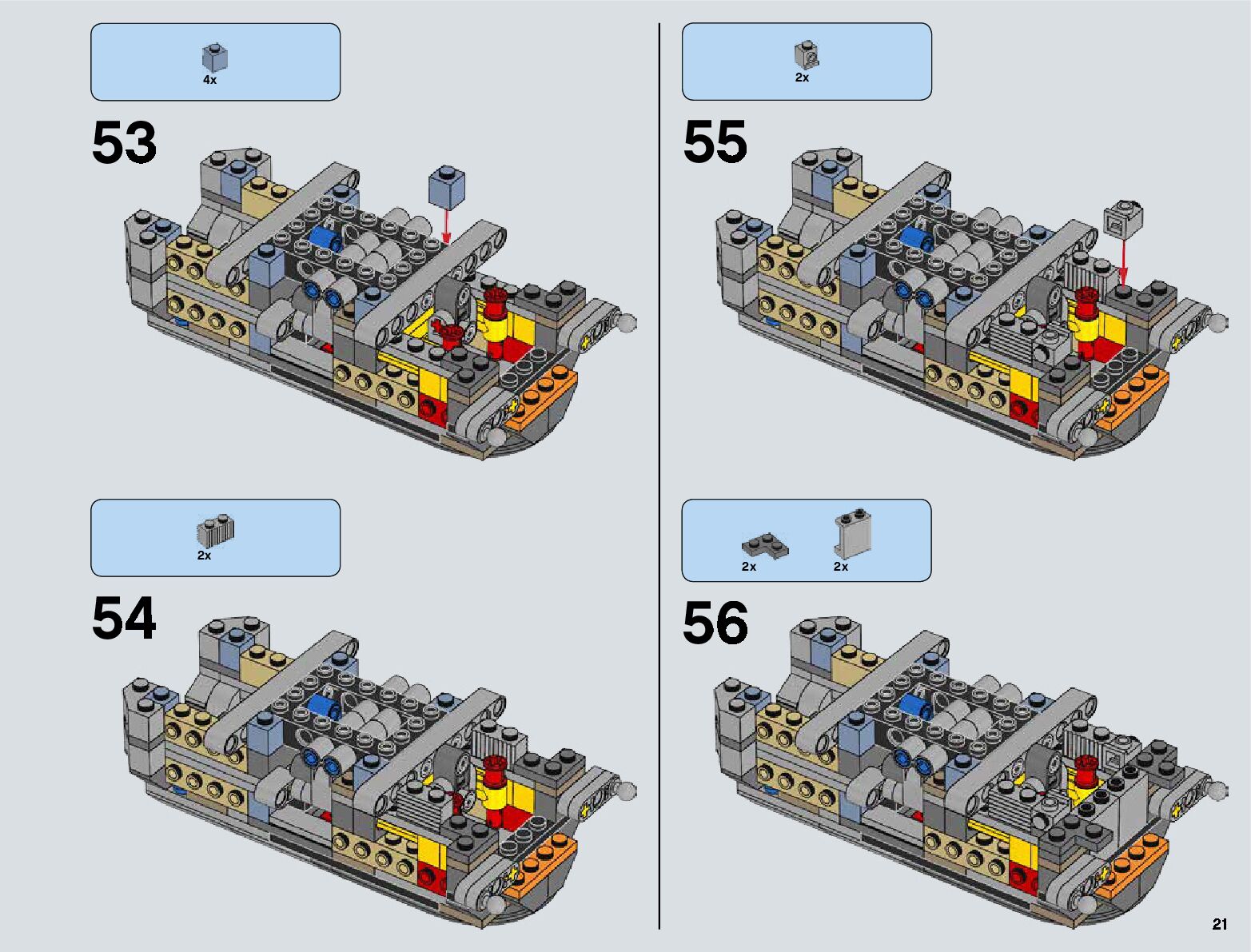 4x

53

2x

54

2x

55

2x

2x

56

21