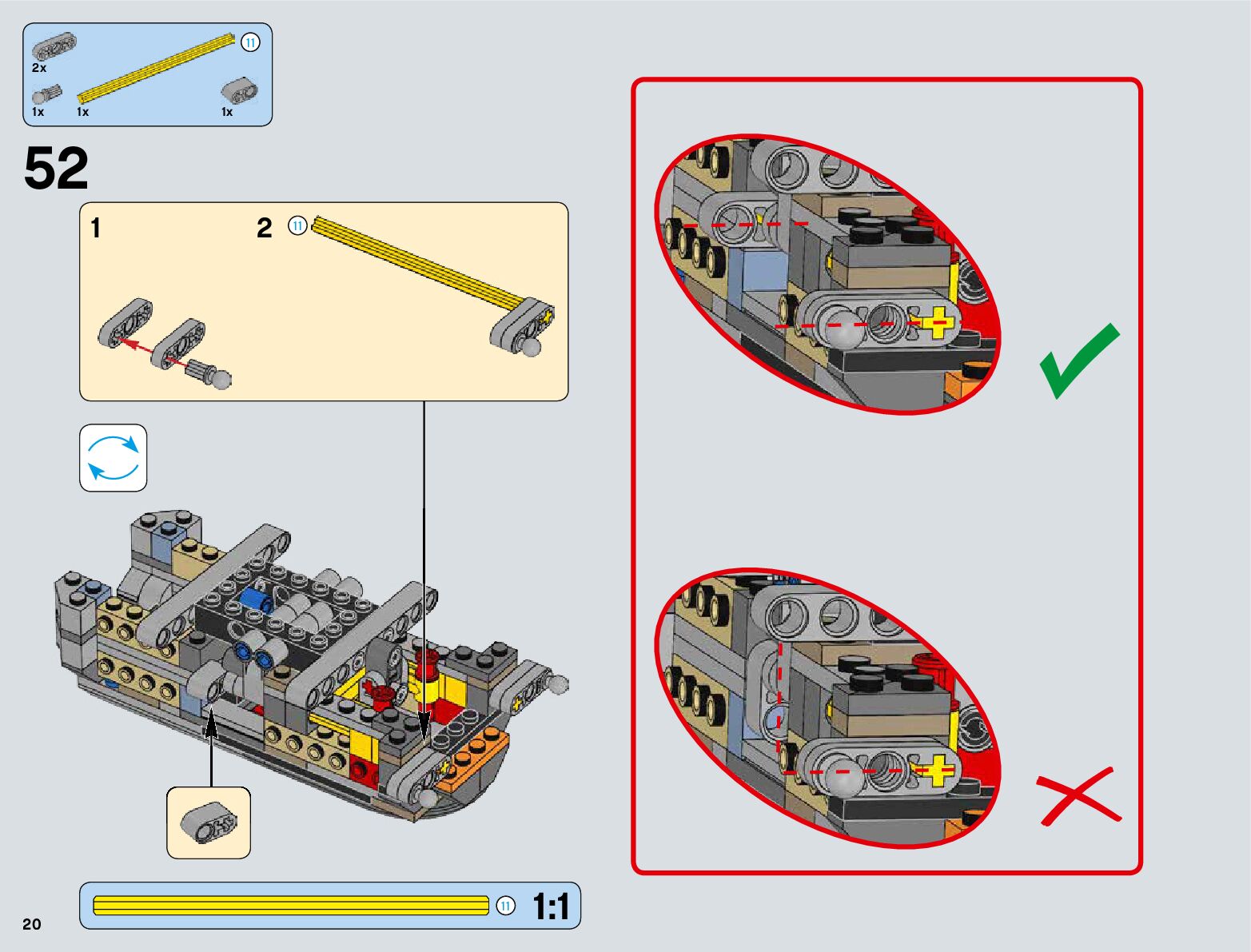 2x
11
1x
1x
1x

52

1
2
11

11
1:1

20