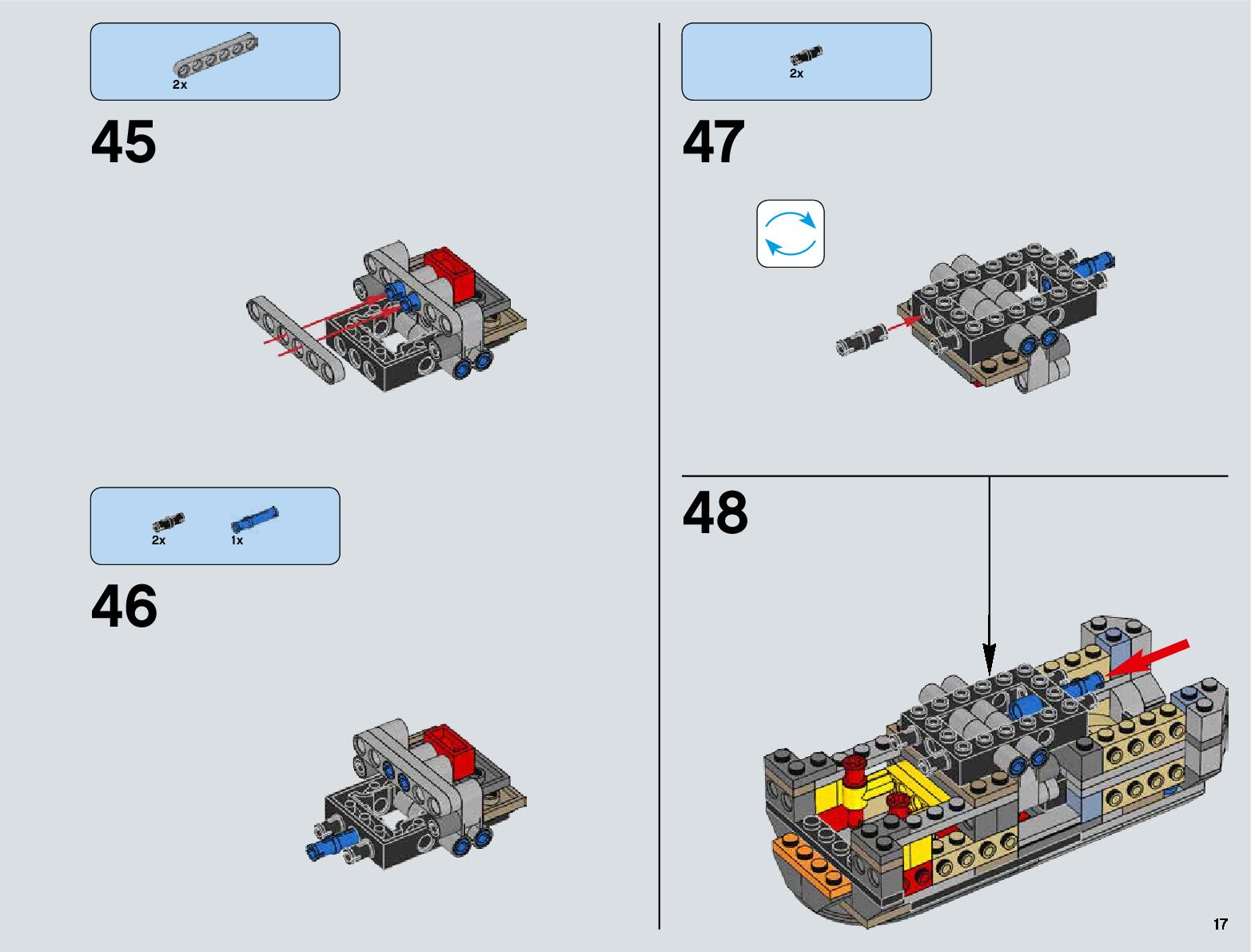 2x

45

2x 1x

46

2x

47

48

17