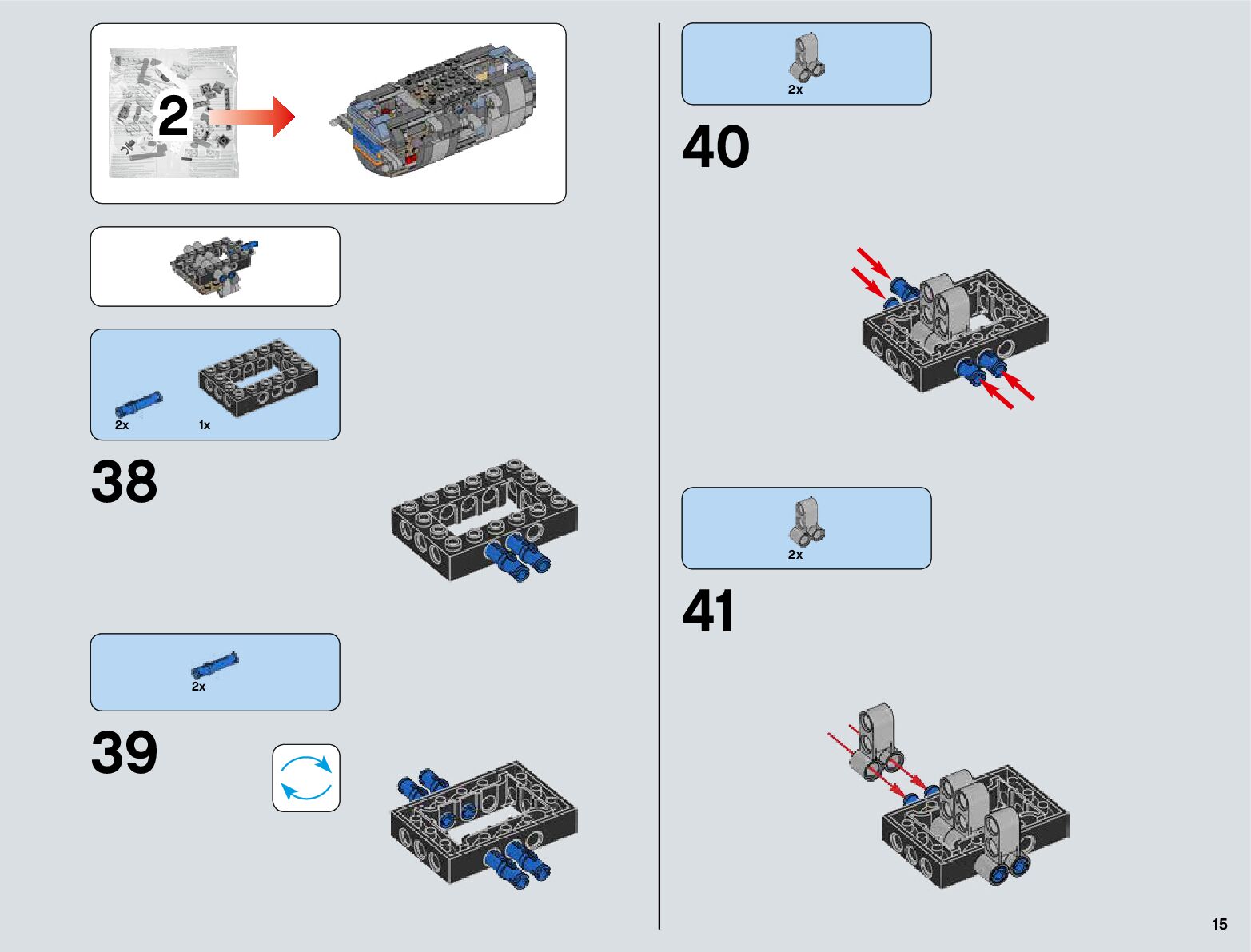 2

2x 1x

38

2x

39

2x

40

2x

41

15