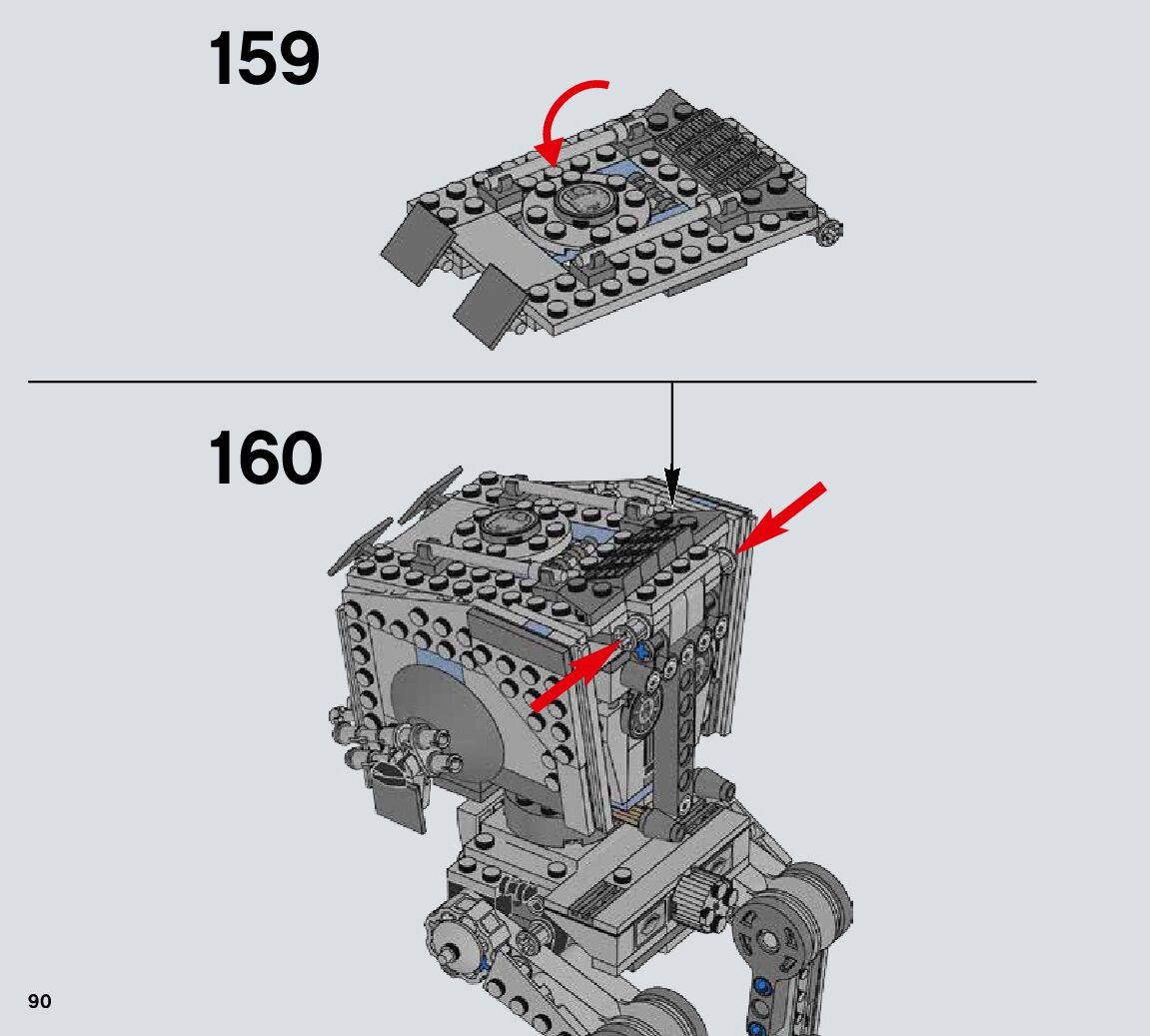 159

160

90