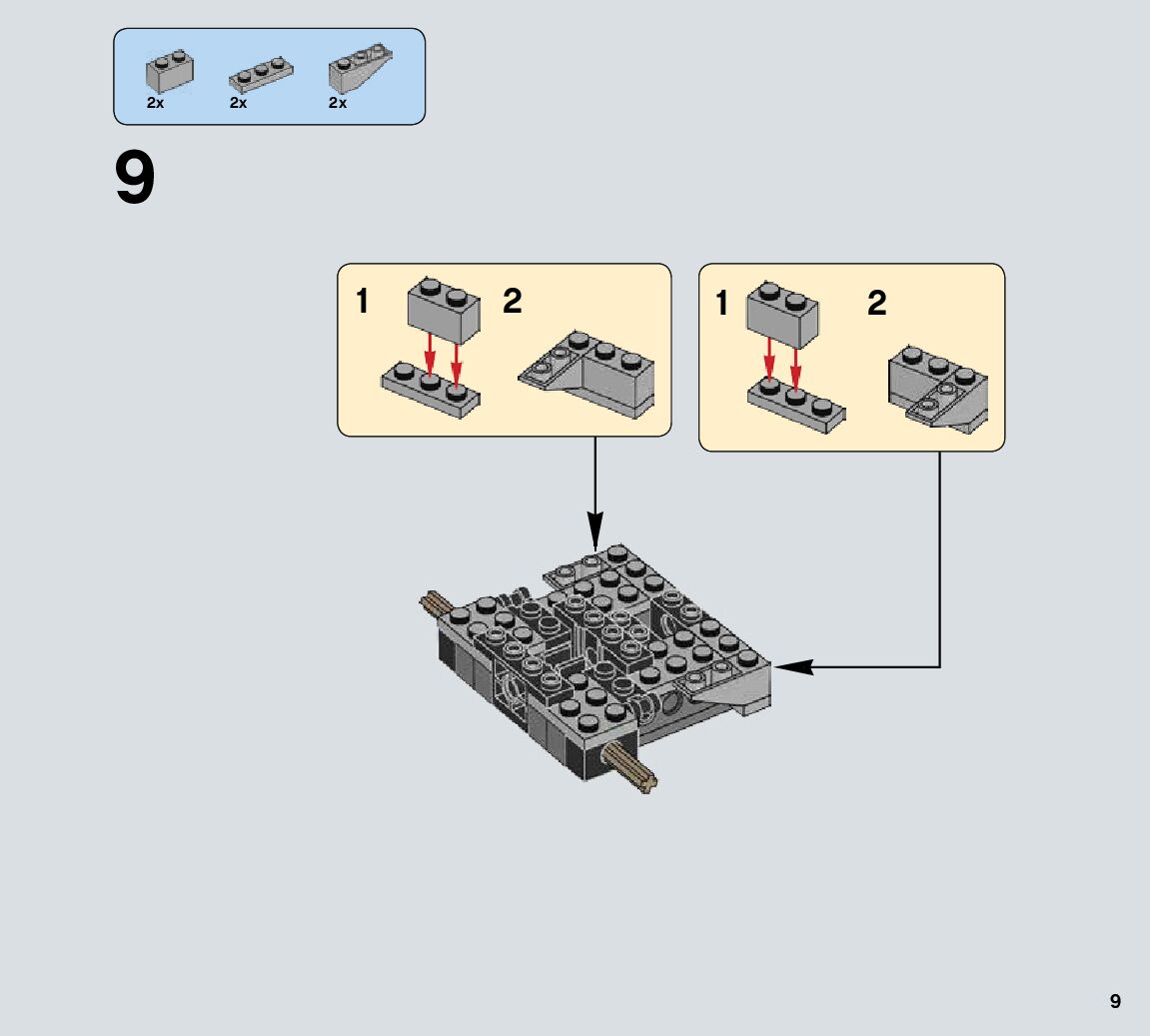 2x 2x 2x

9

1 2

1 2

9