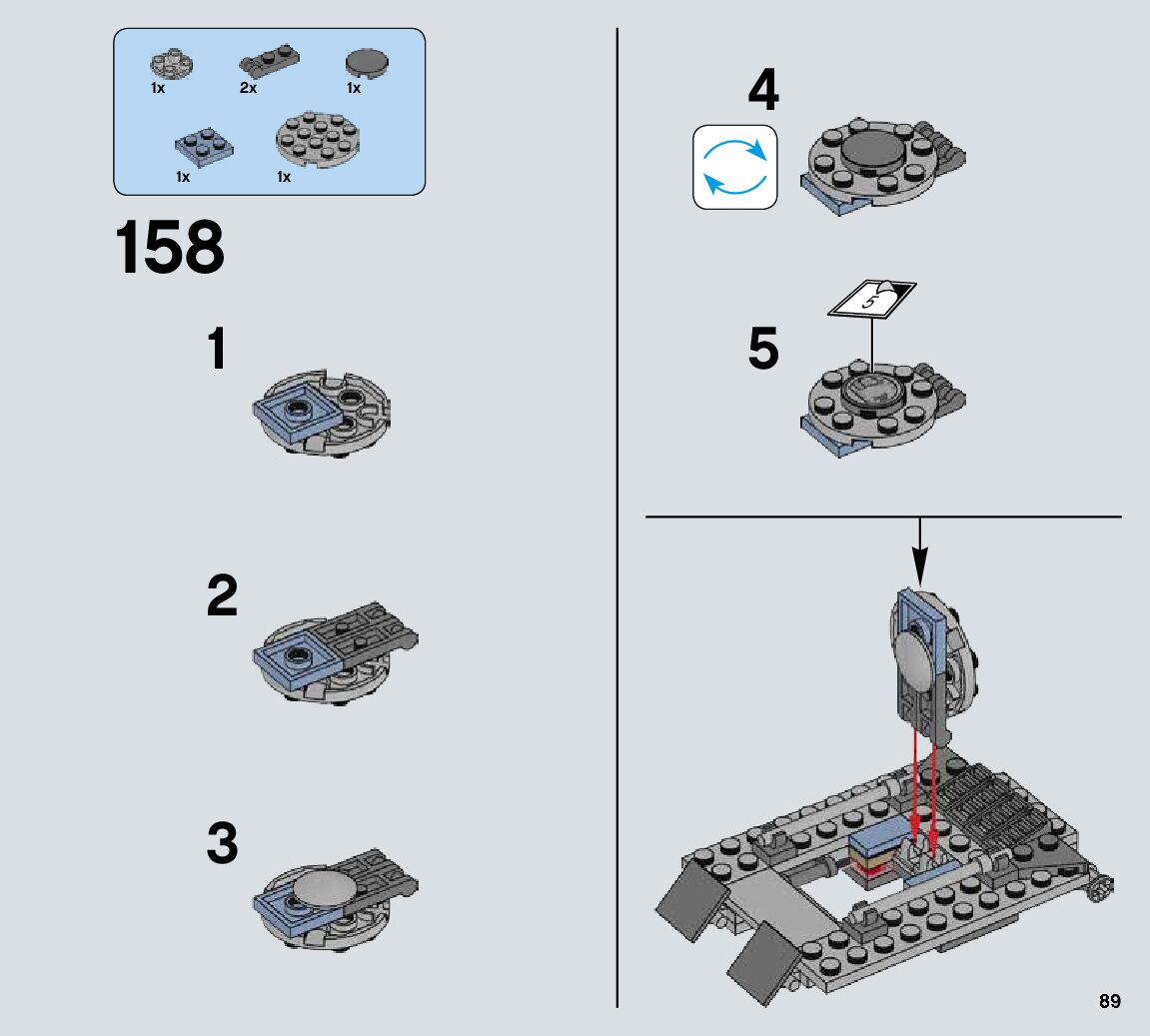 1x 2x 1x
1x 1x

158

1

2

3

4

5

5

89