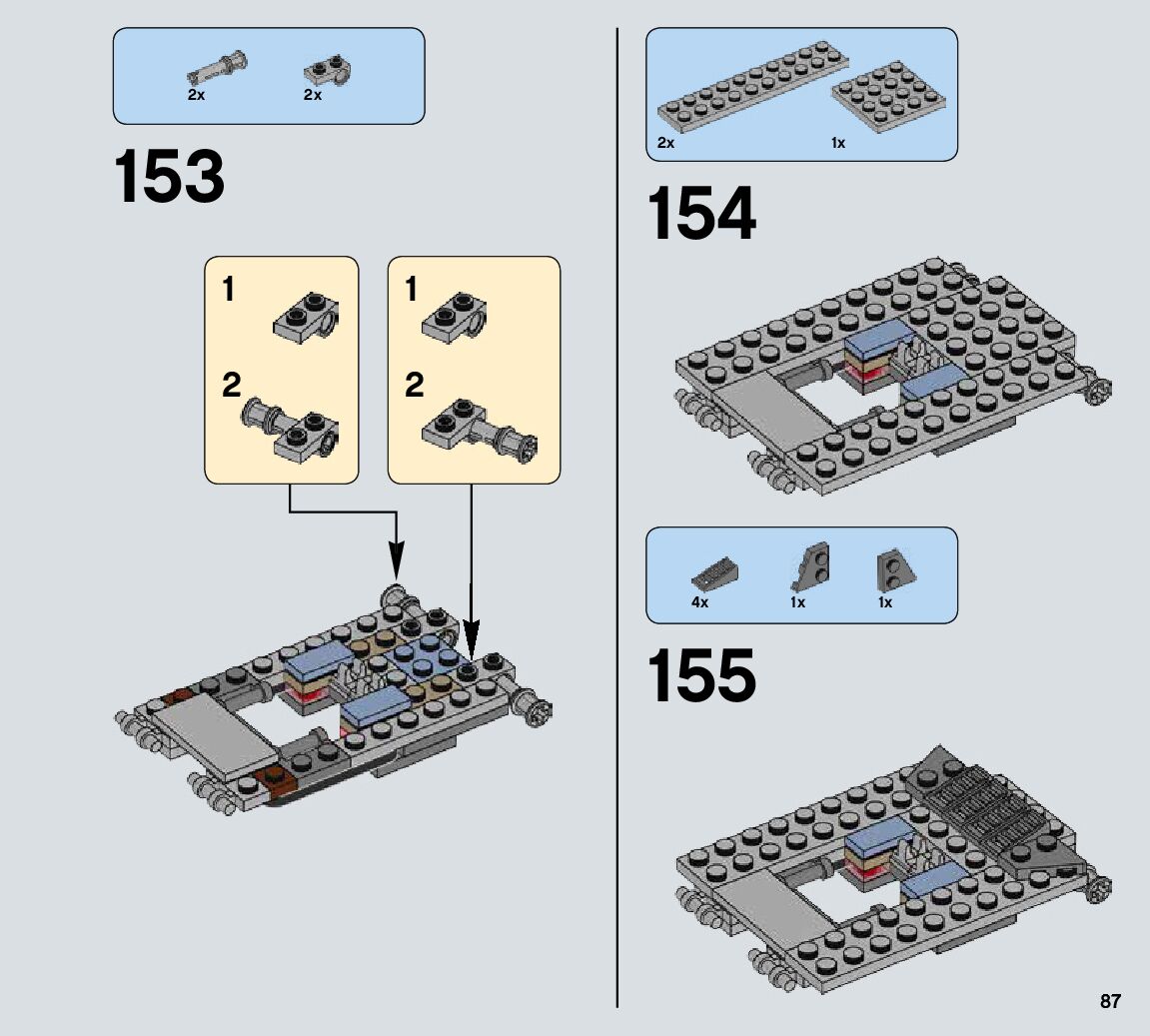 2x 2x

153

1

2

1

2

2x 1x

154

4x 1x 1x

155

87