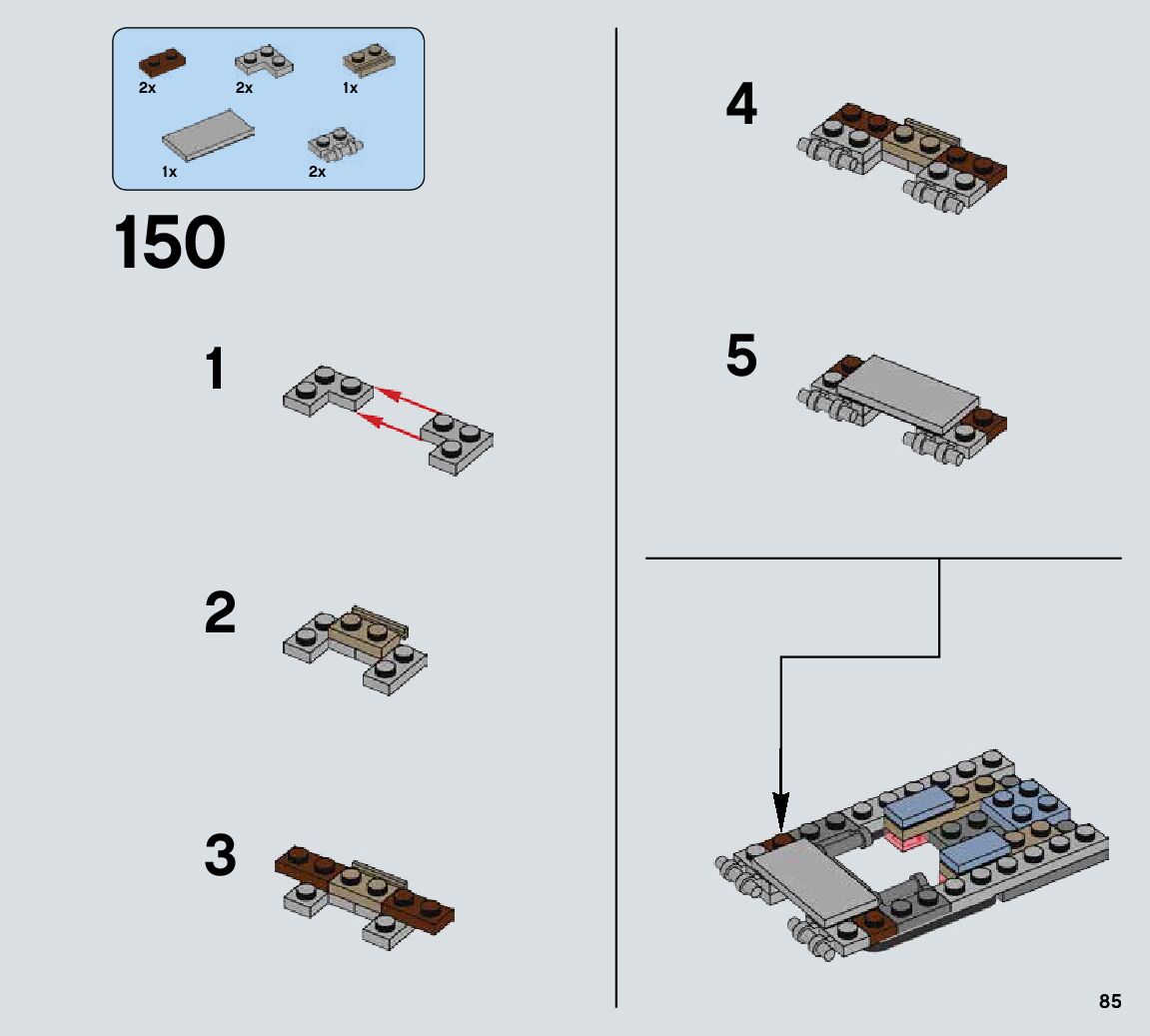 2x
2x
1x
1x
2x

150

1

2

3

4

5

85