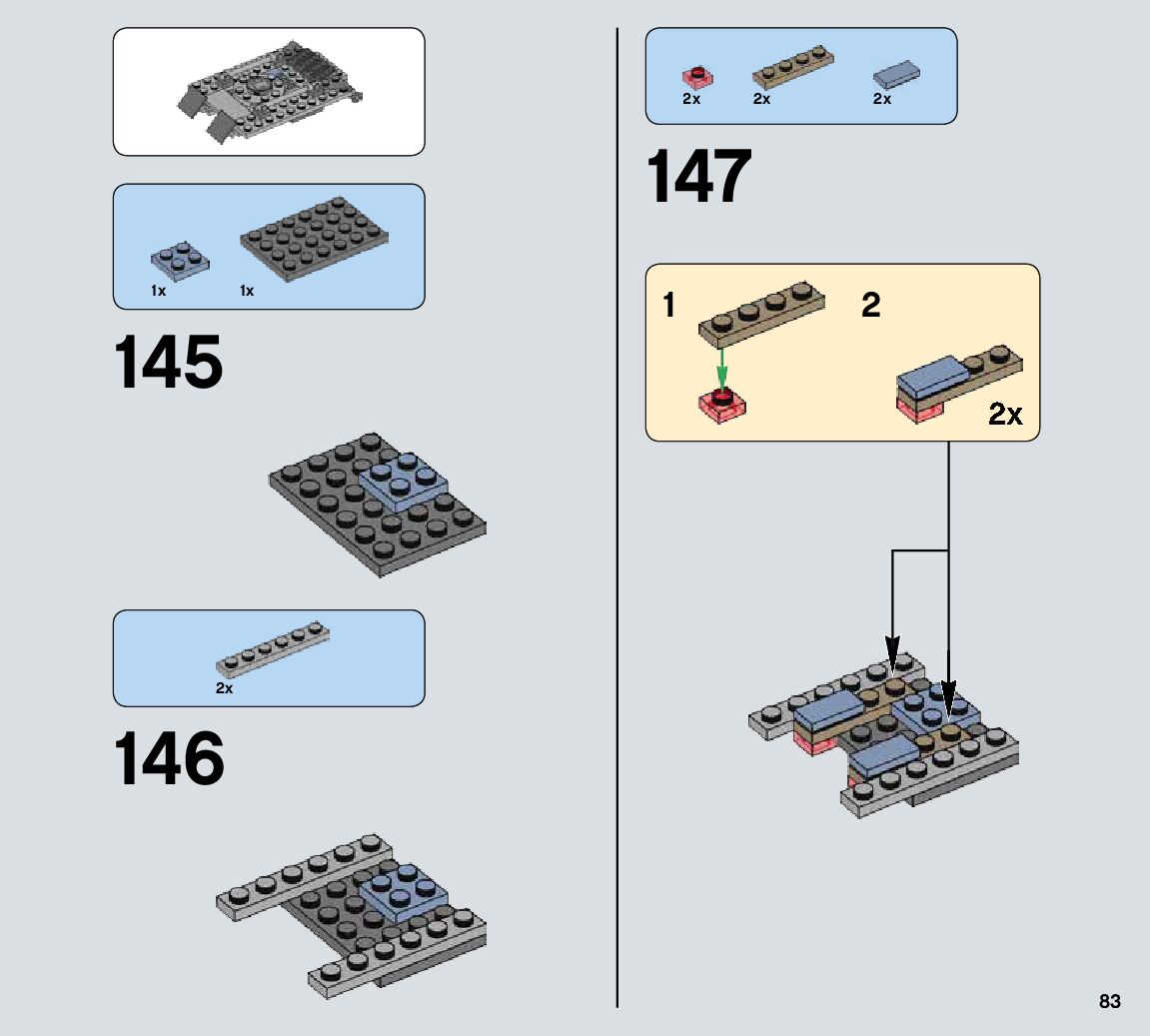 1x 1x

145

2x

146

2x 2x 2x

147

1

2

2x

83