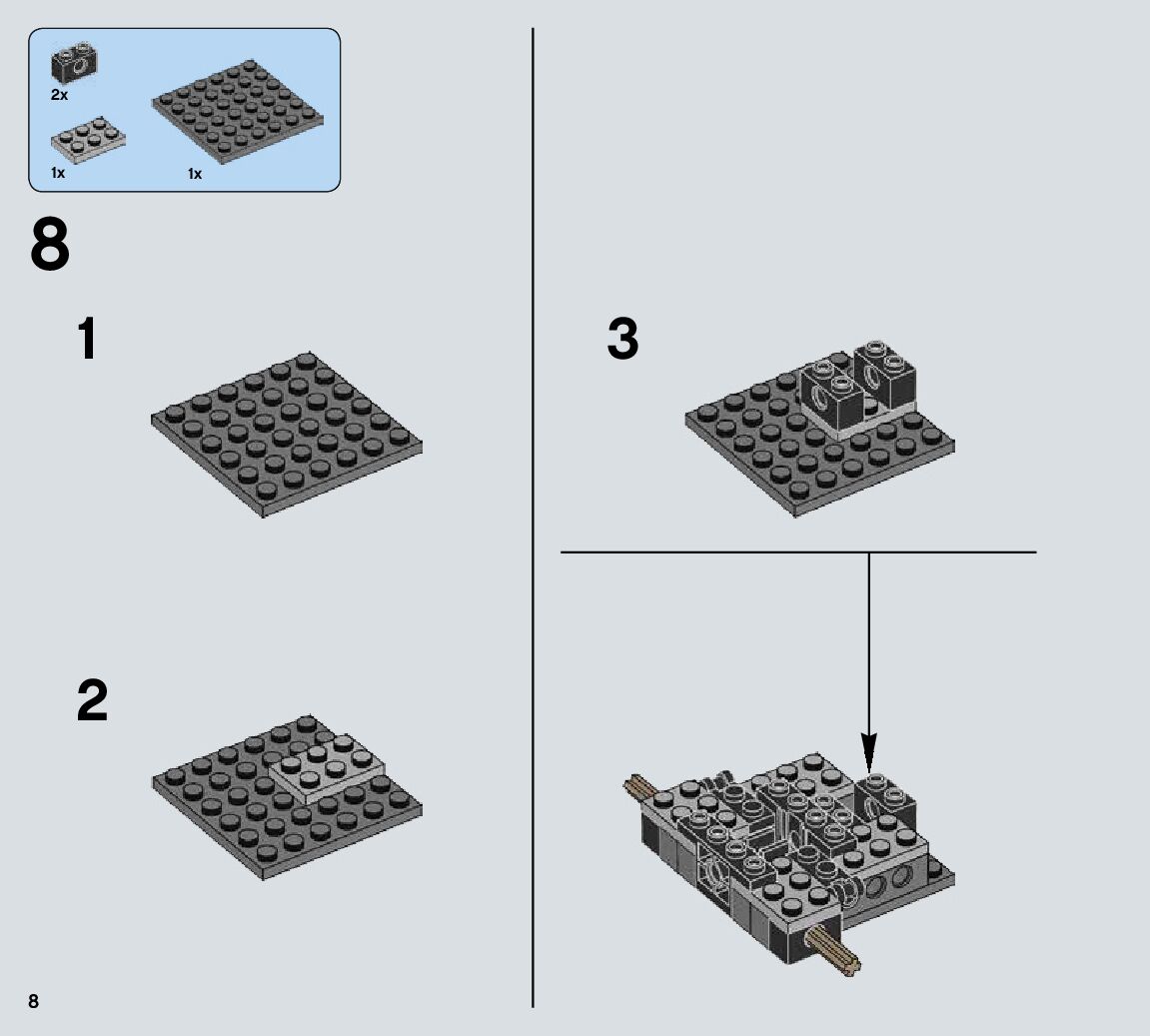 2x

1x

1x

8

1

2

3

8