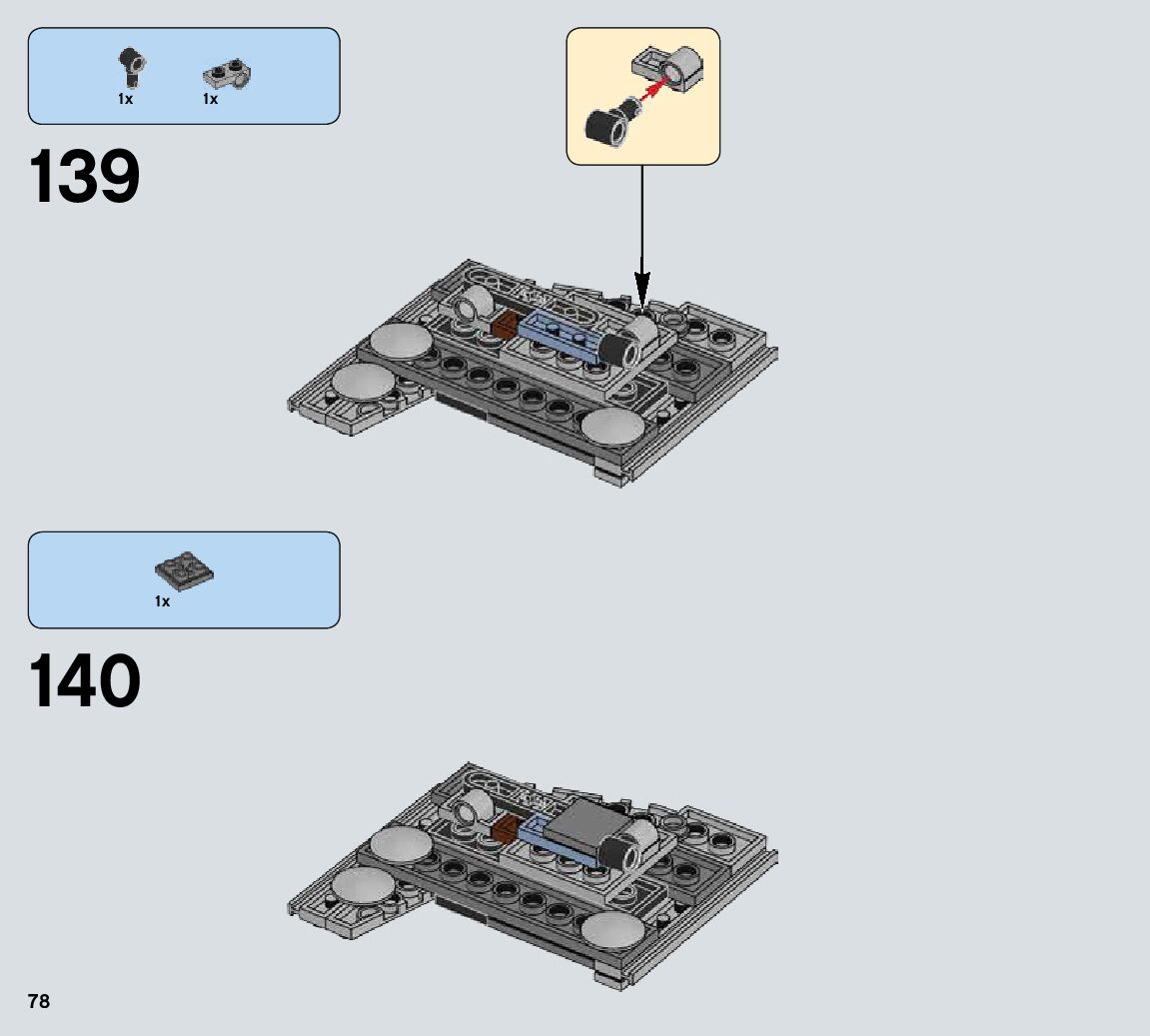 1x 1x

139

1x

140

78