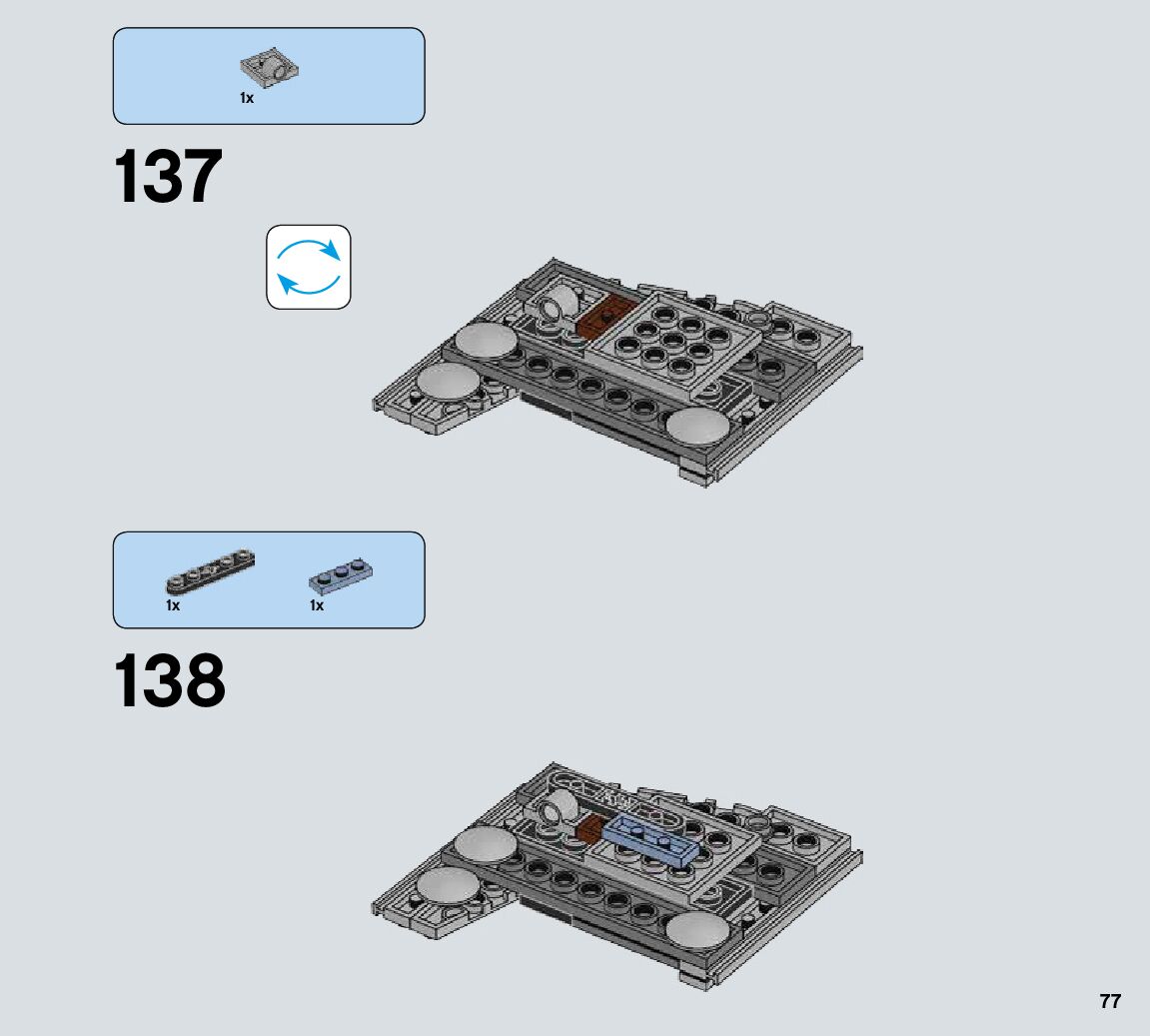 1x

137

1x

1x

138

77