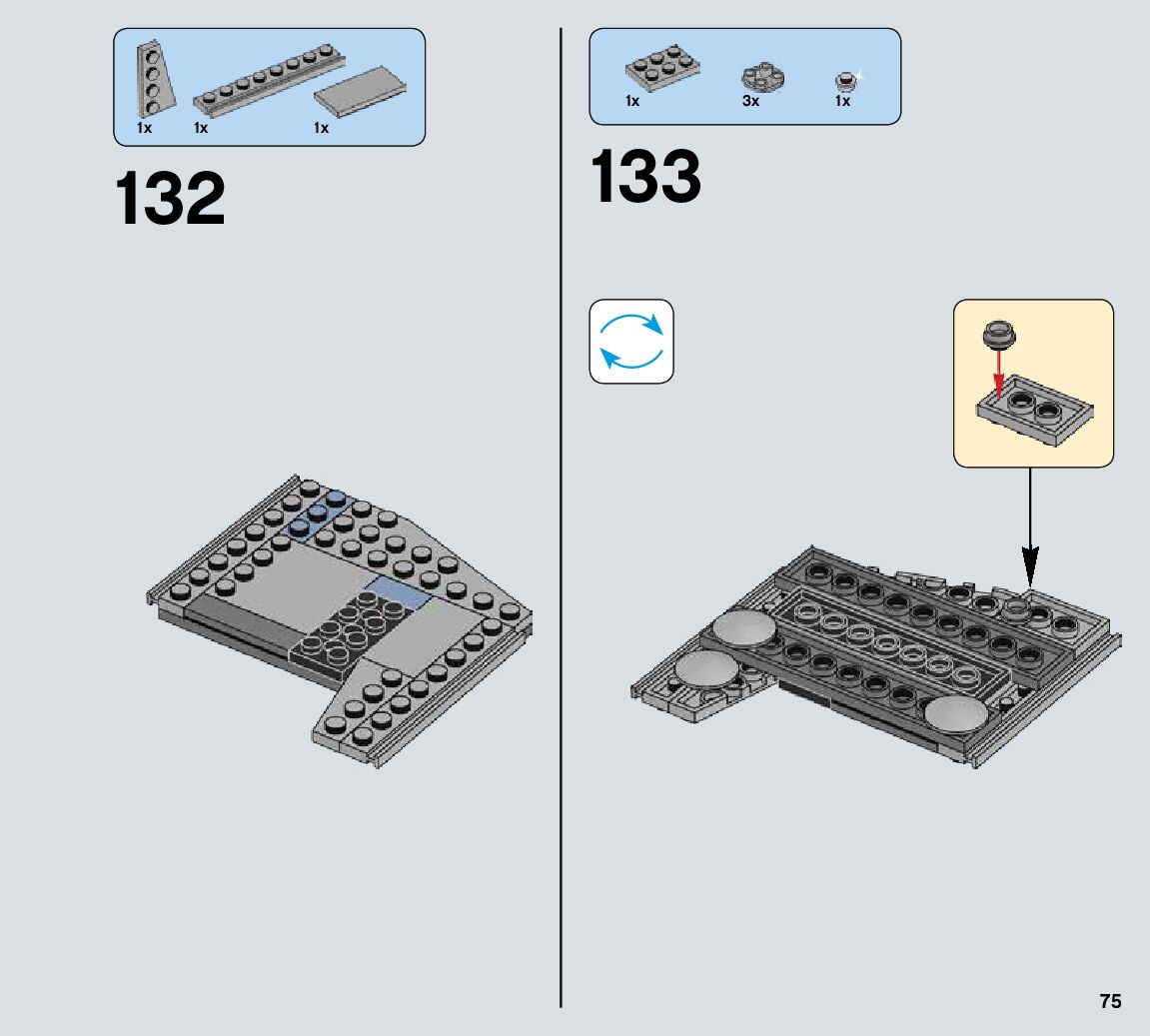 1x 1x 1x

132

1x 3x 1x

133

75