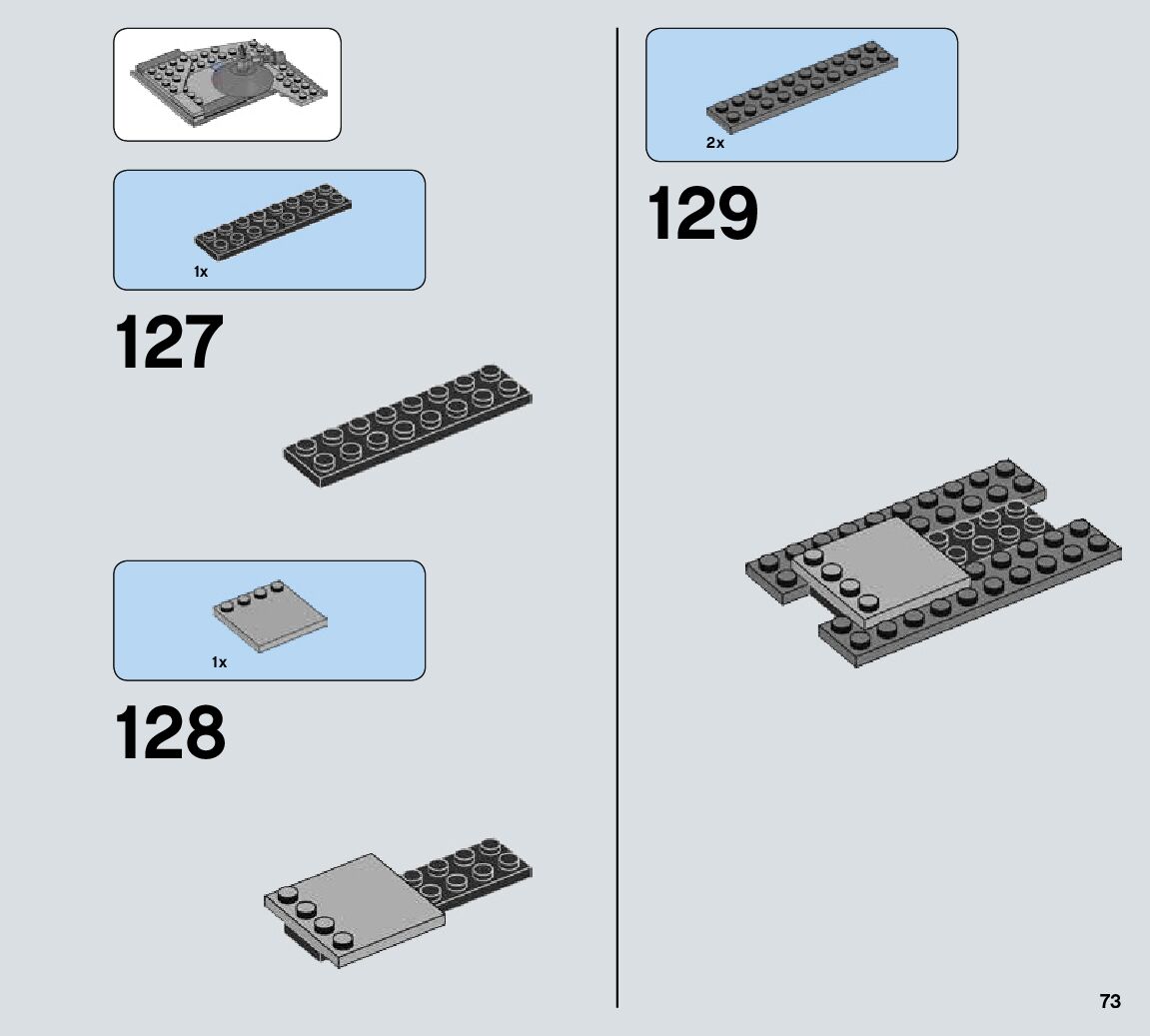 1x

127

1x

128

2x

129

73