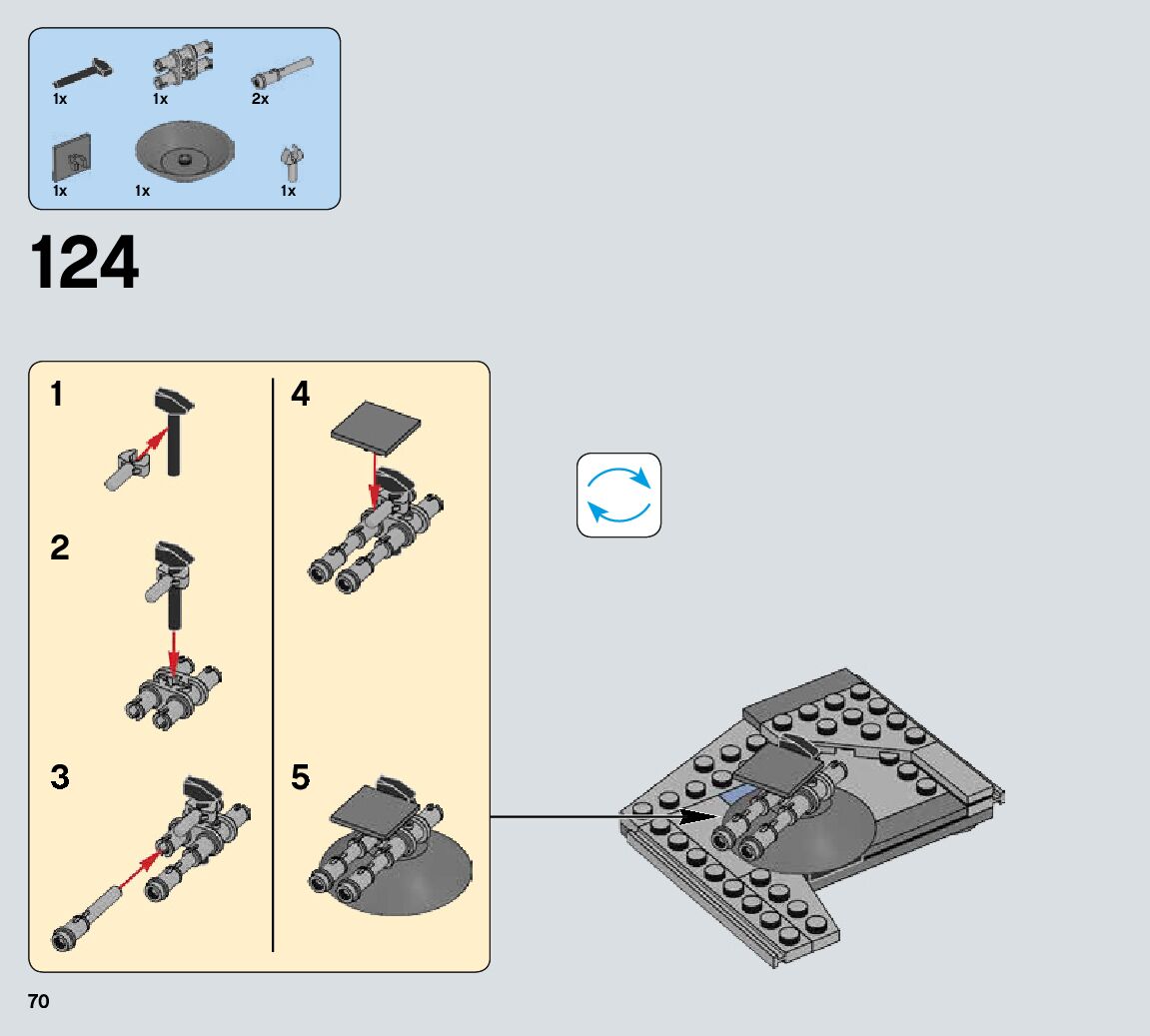 1x 1x 2x

1x 1x 1x

124

1

2

3

4

5

70