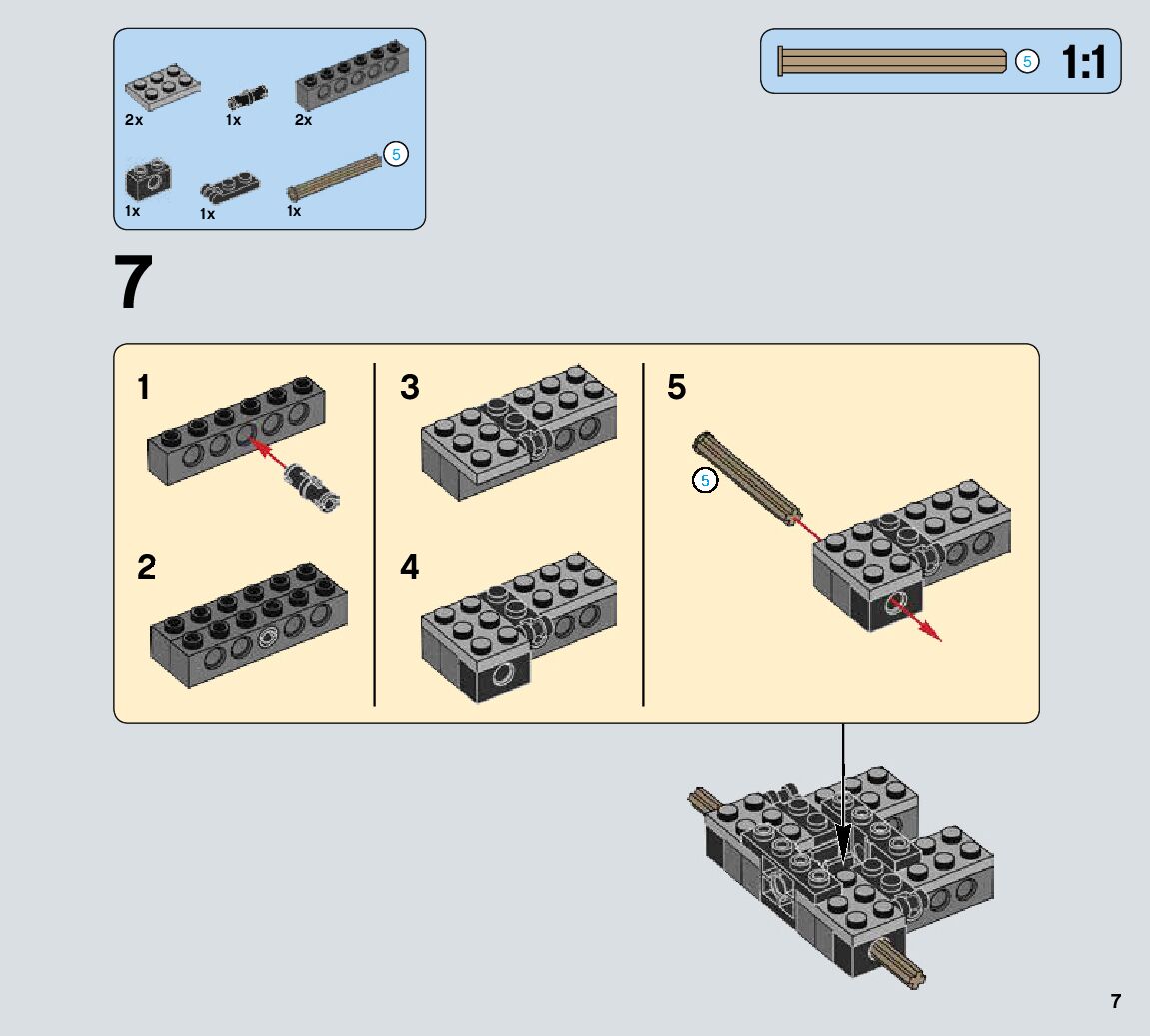 2x
1x
2x
5
1x
1x
1x

5
1:1

7

1

2

3

4

5

5

7