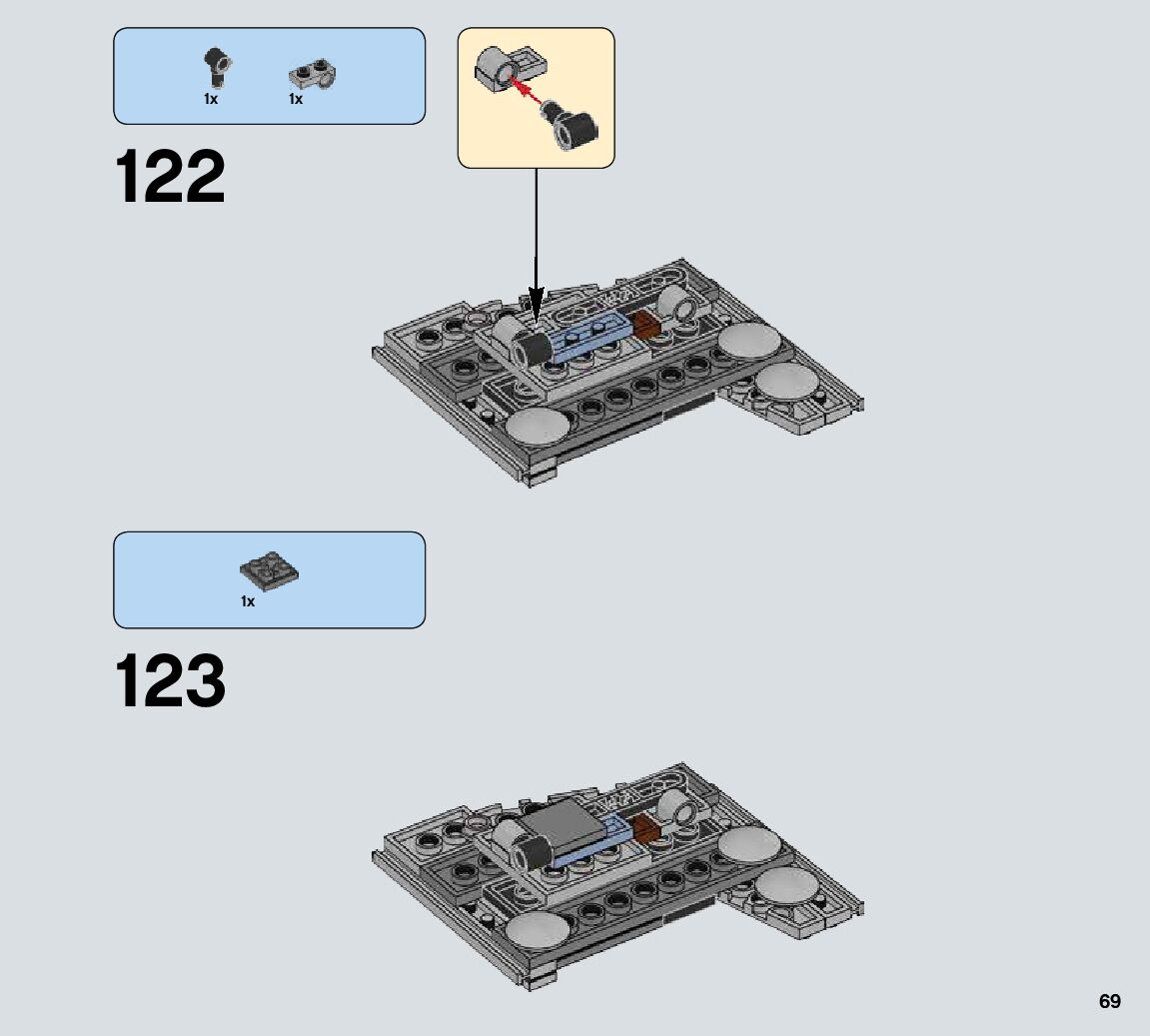 1x 1x

122

1x

123

69