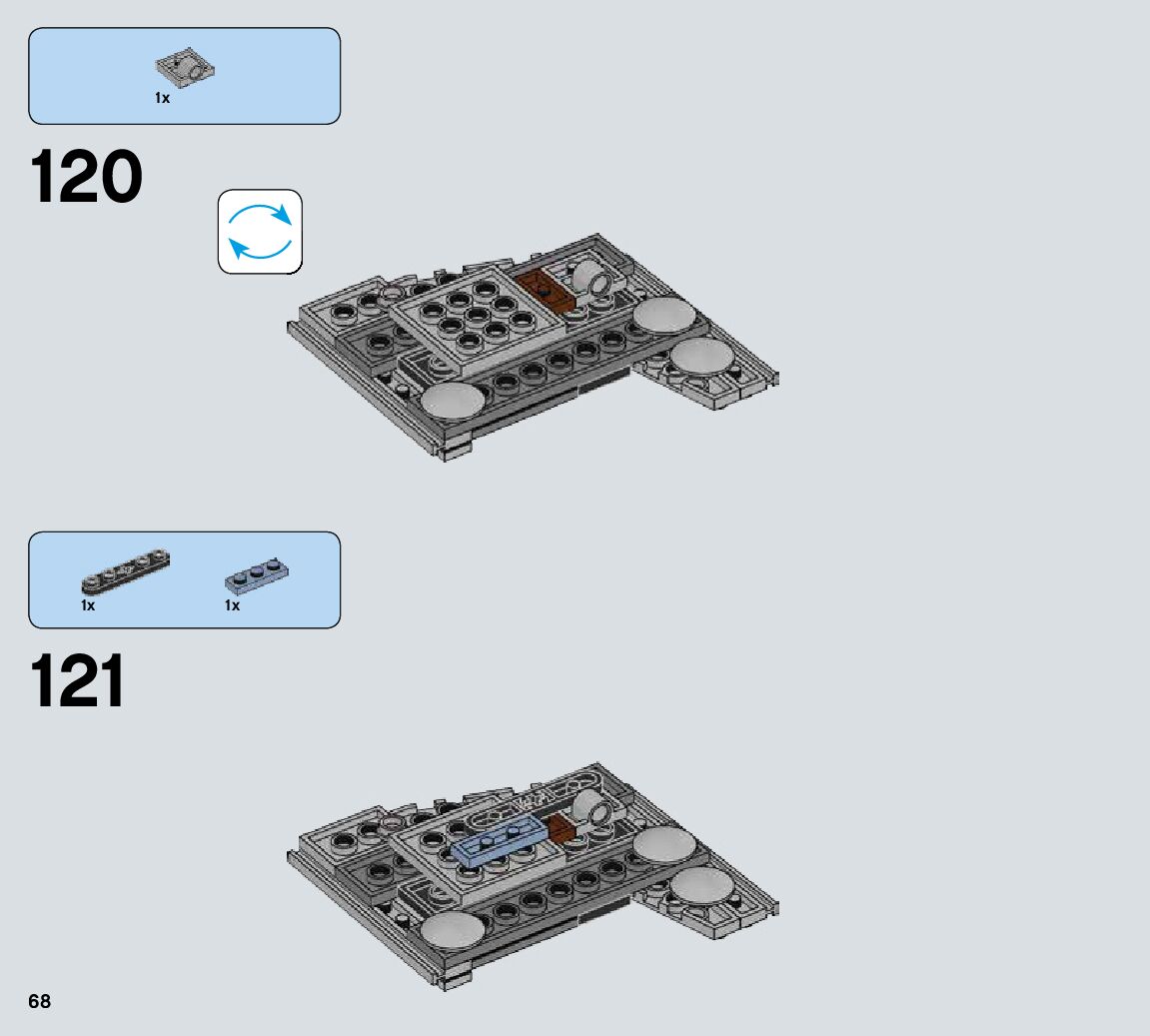 1x

120

1x

1x

121

68