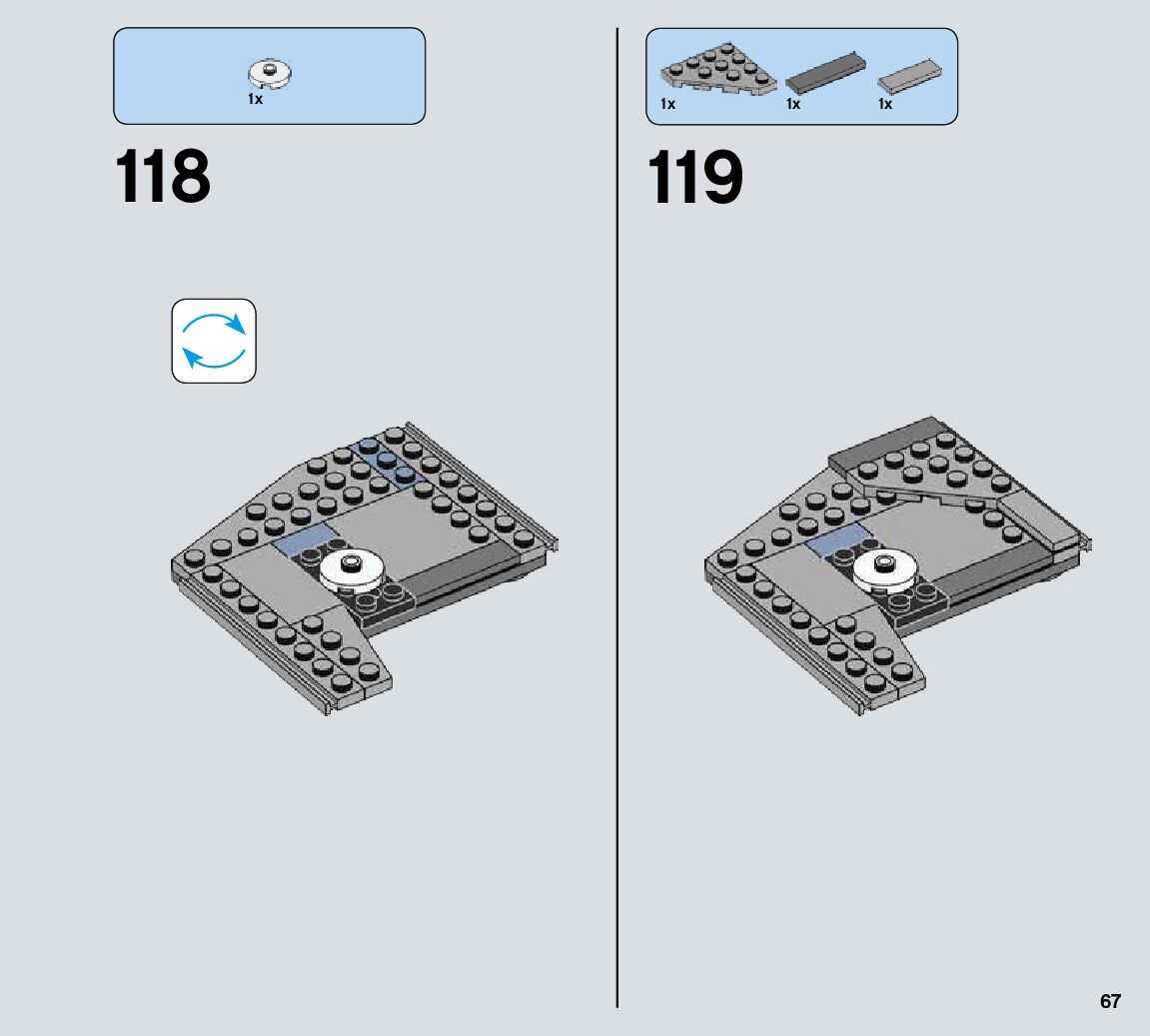 1x

118

1x 1x 1x

119

67