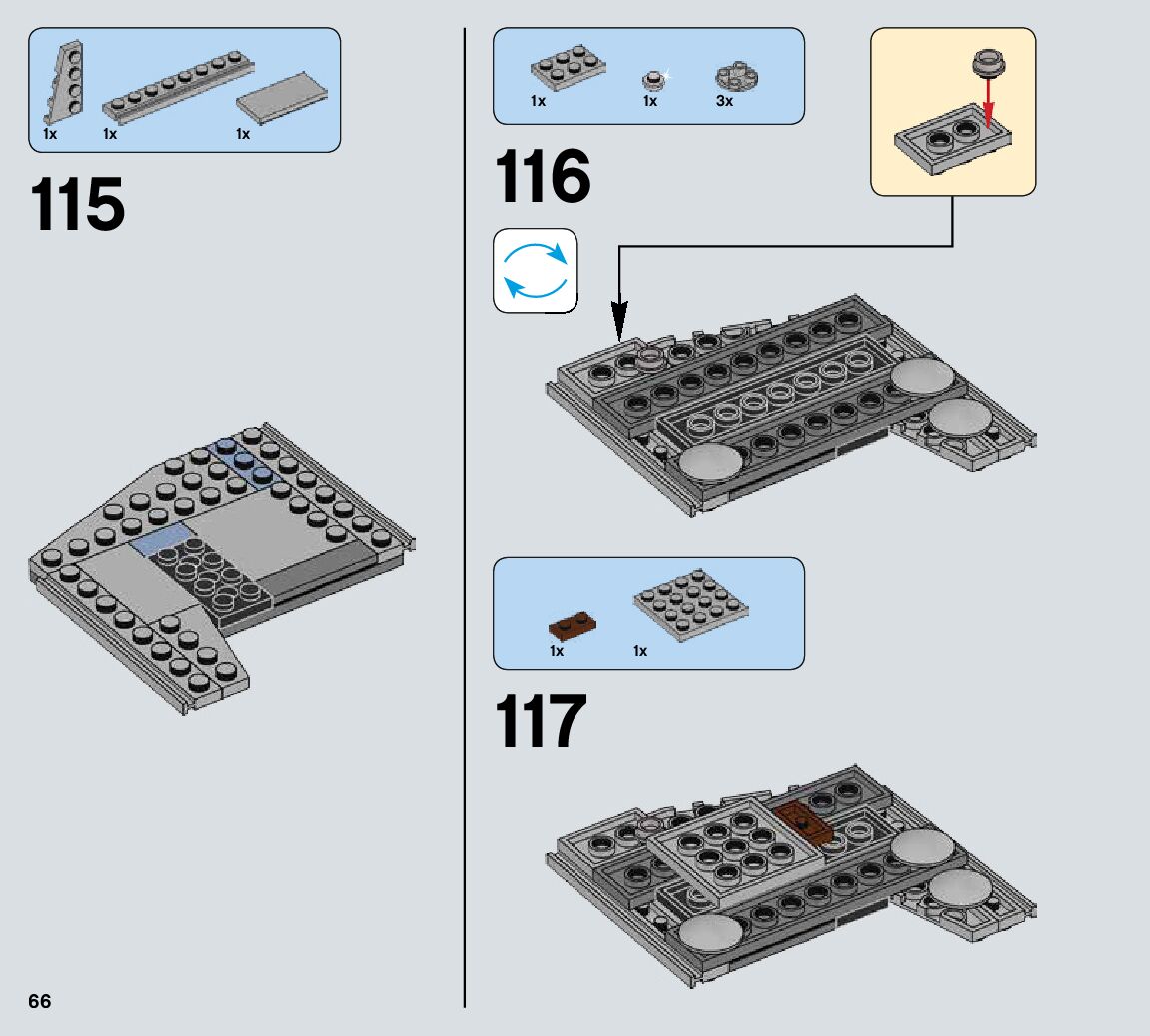 1x 1x 1x

115

1x 1x 3x

116

1x 1x

117

66