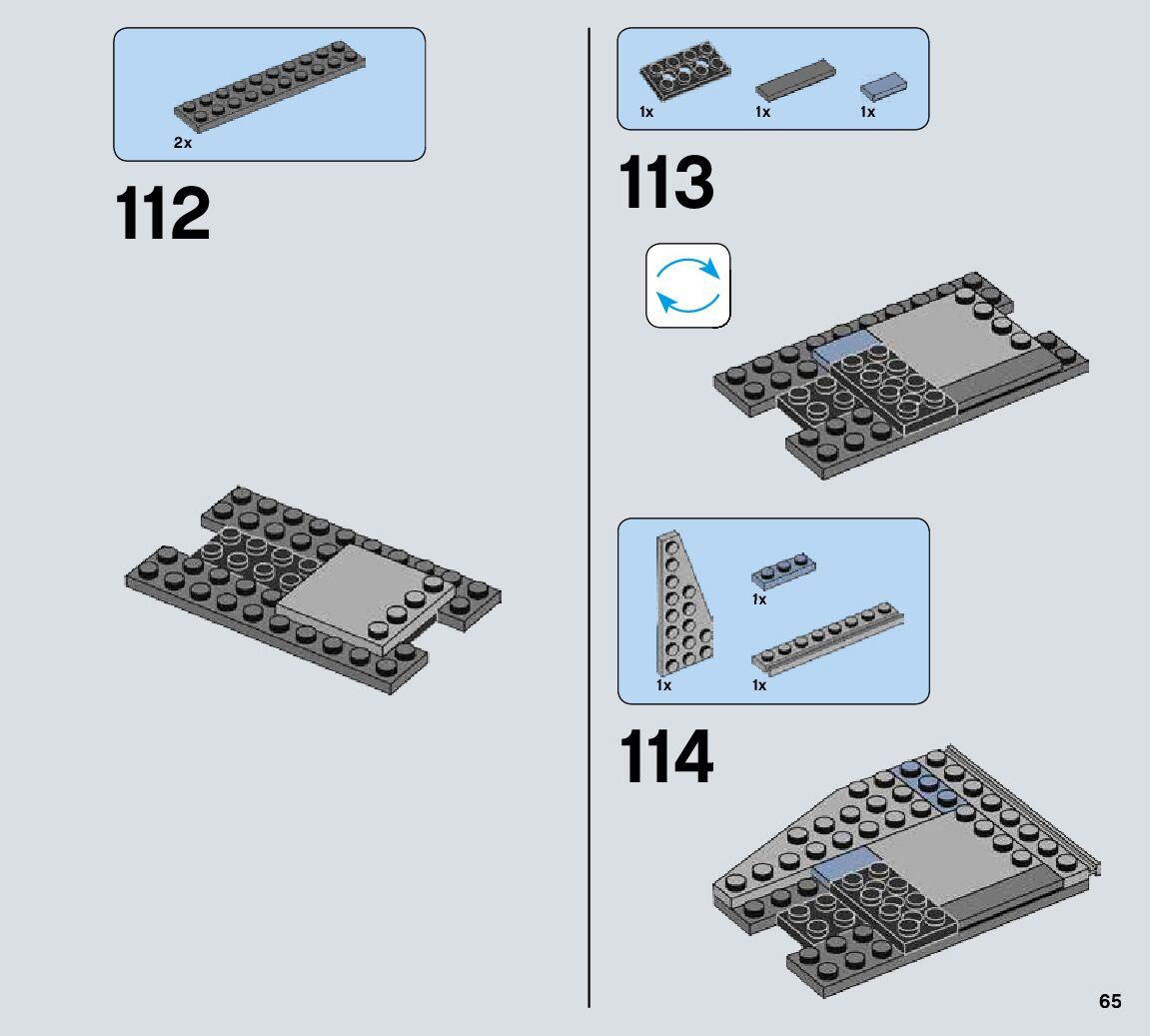 2x

112

1x 1x 1x

113

1x

1x 1x

114

65