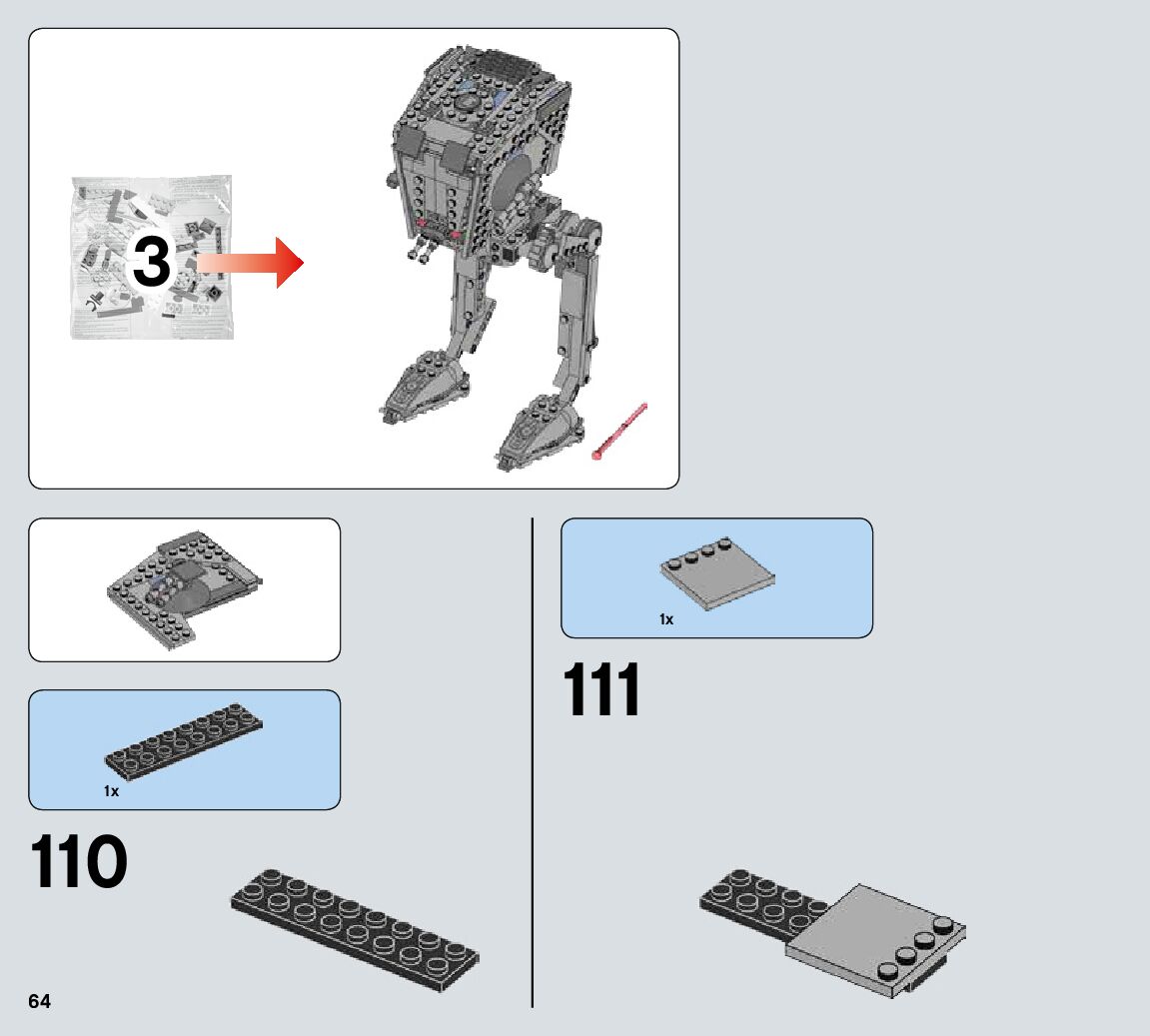 3

1x

110

1x

111

64