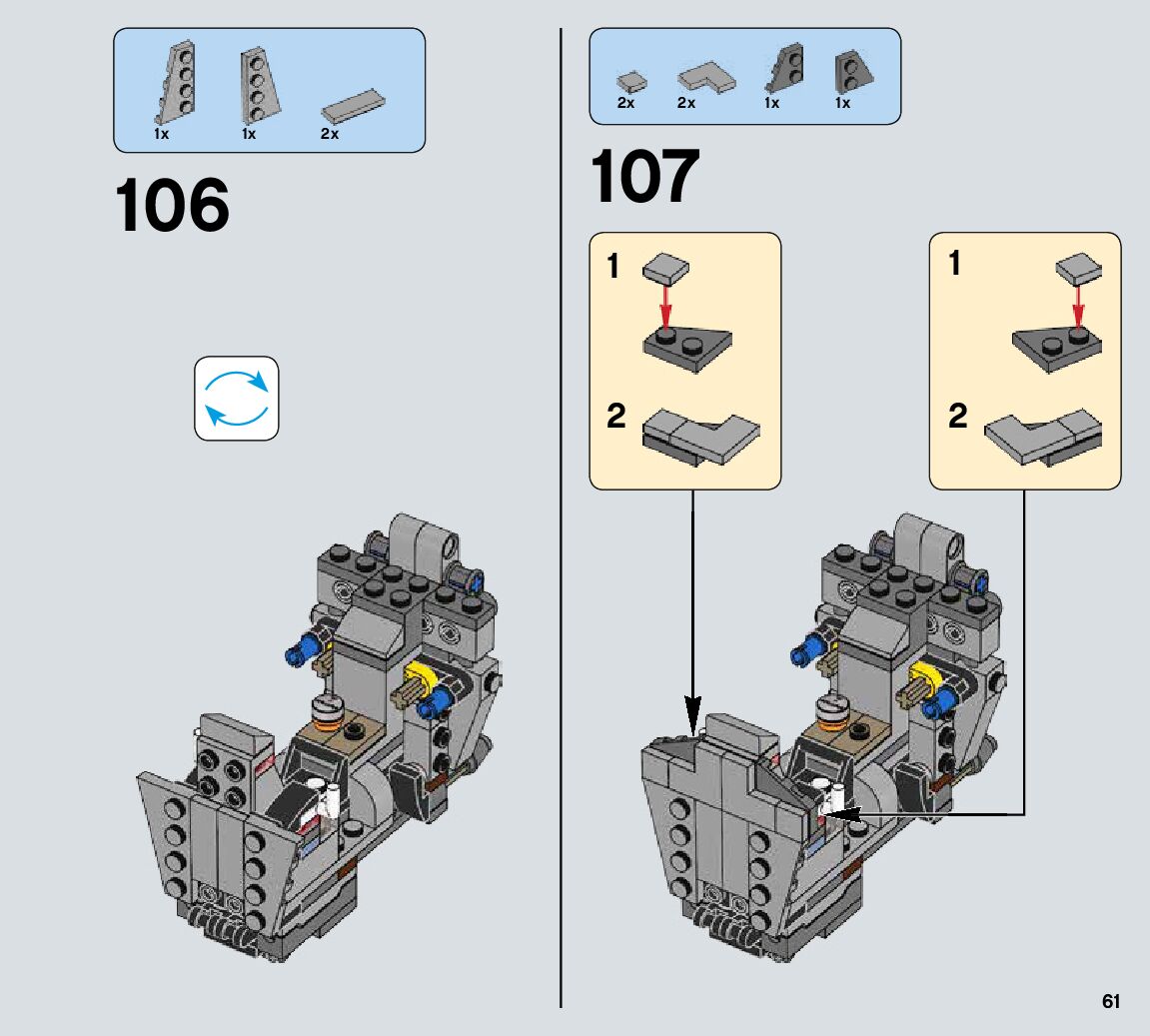 1x 1x 2x

106

2x 2x 1x 1x

107

1

2

1

2

61