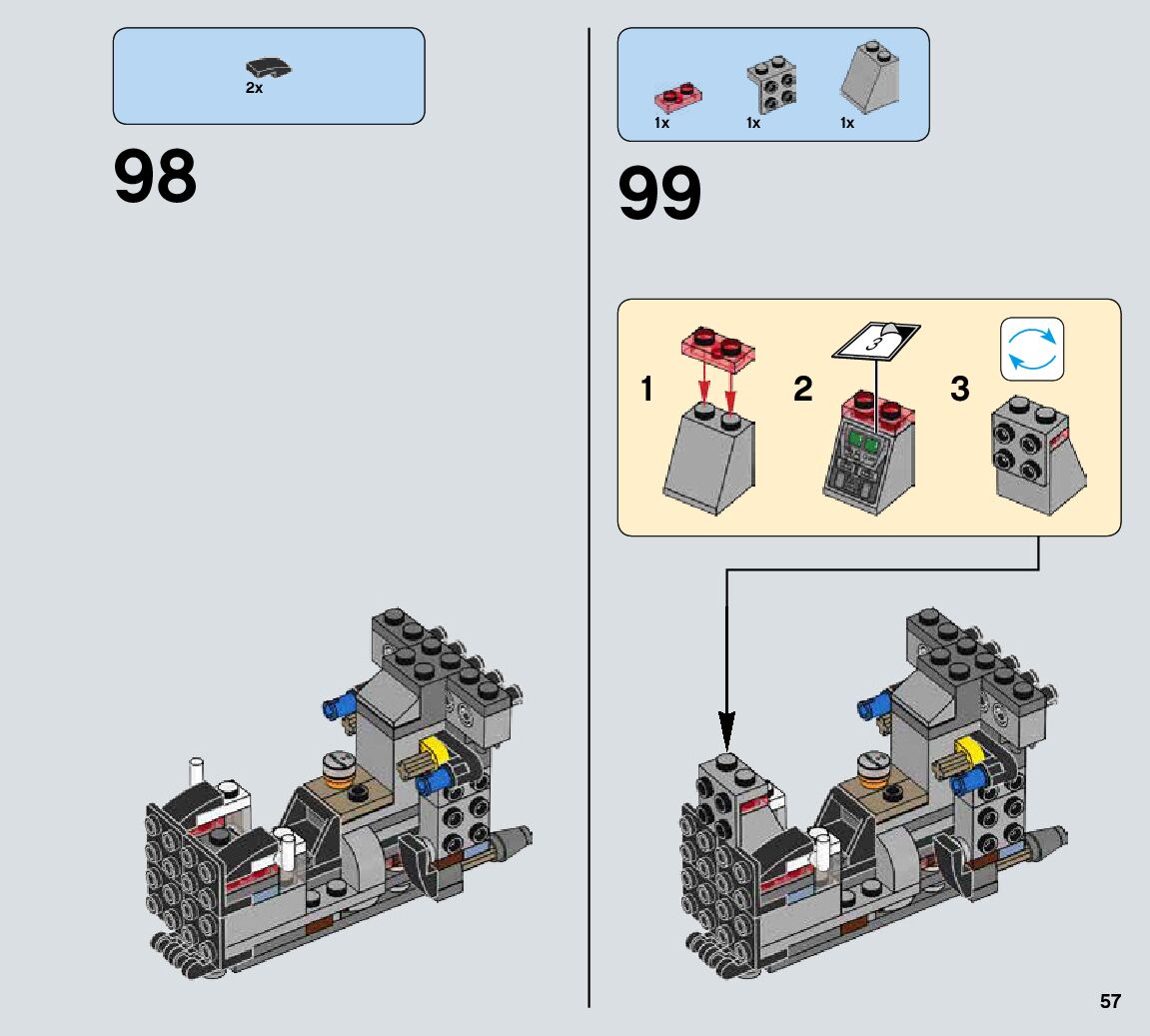 2x

98

1x 1x 1x

99

1

2

3

3

57