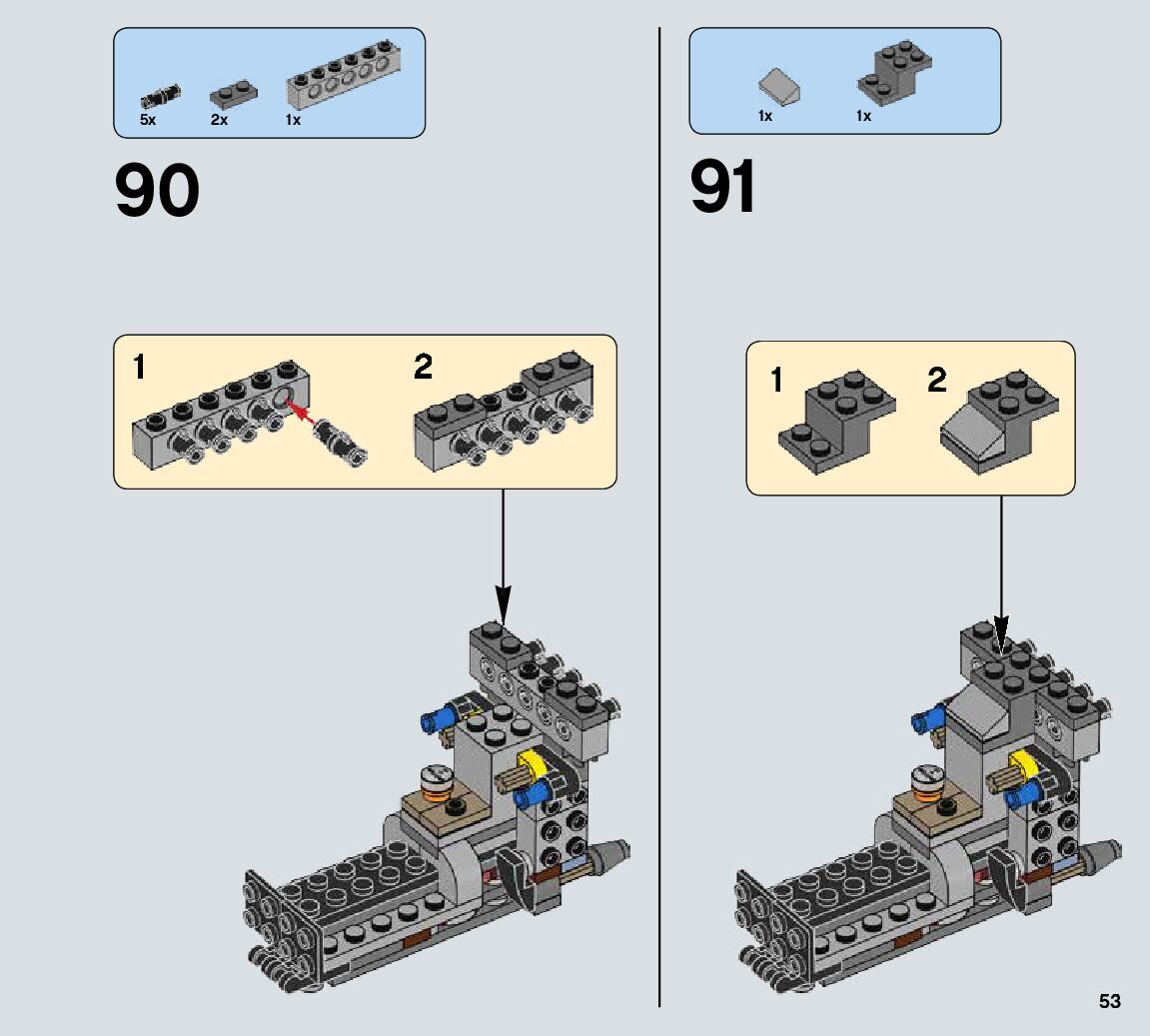 5x 2x 1x

90

1

2

1x 1x

91

1

2

53