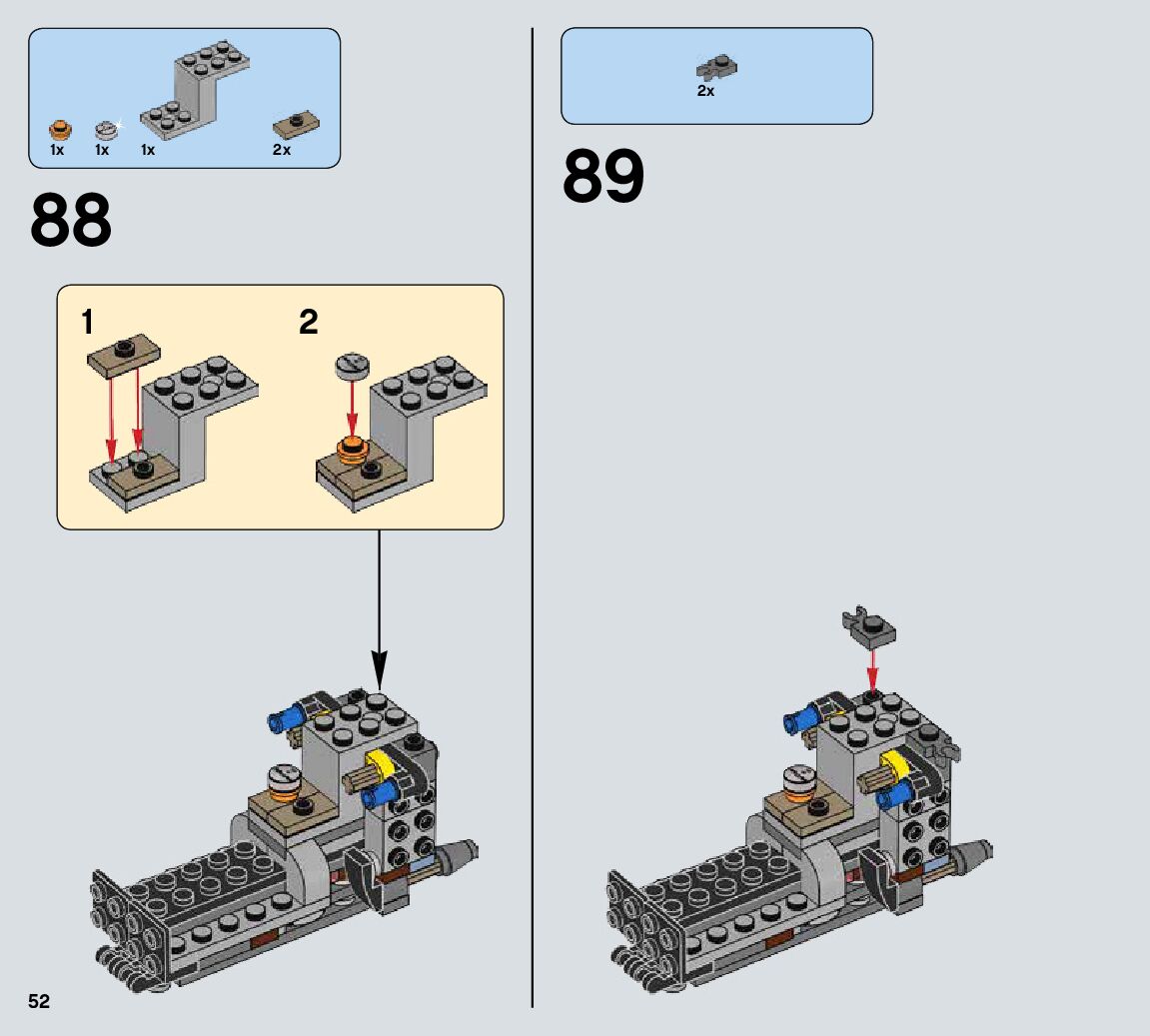 1x 1x 1x 2x

88

1

2

2x

89

52