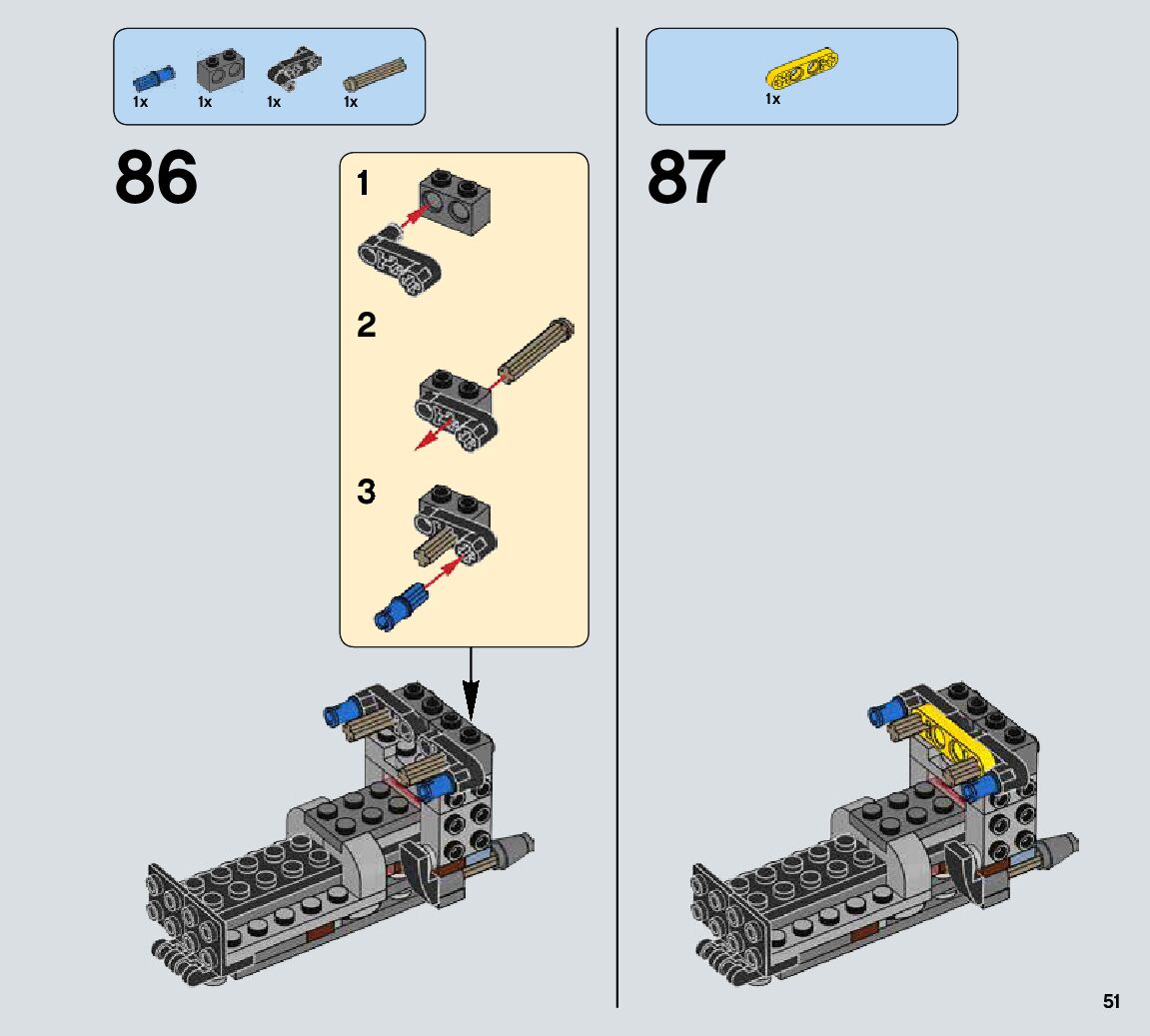 1x 1x 1x 1x

86

1

2

3

1x

87

51