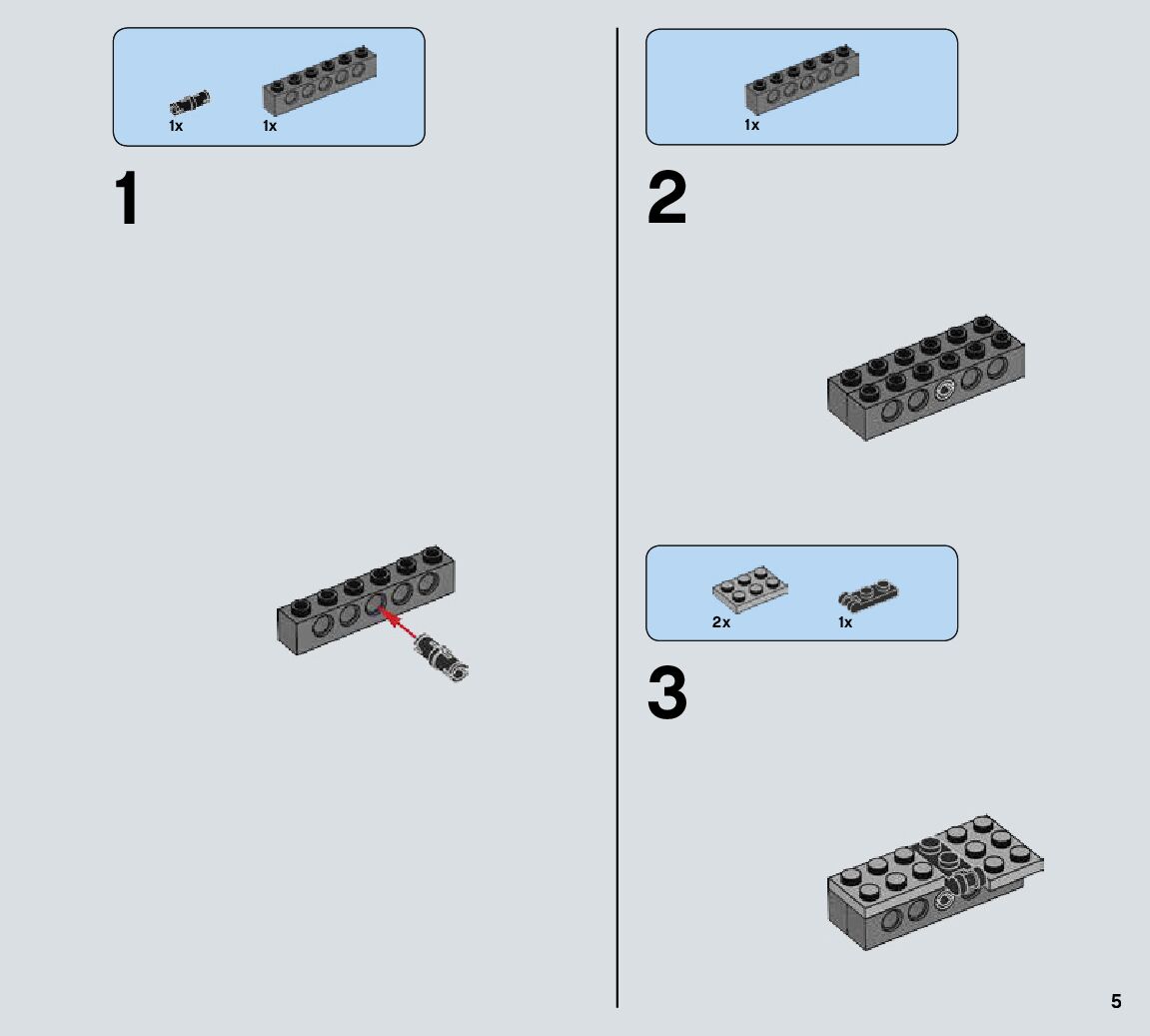 1x 1x

1

1x

2

2x 1x

3

5