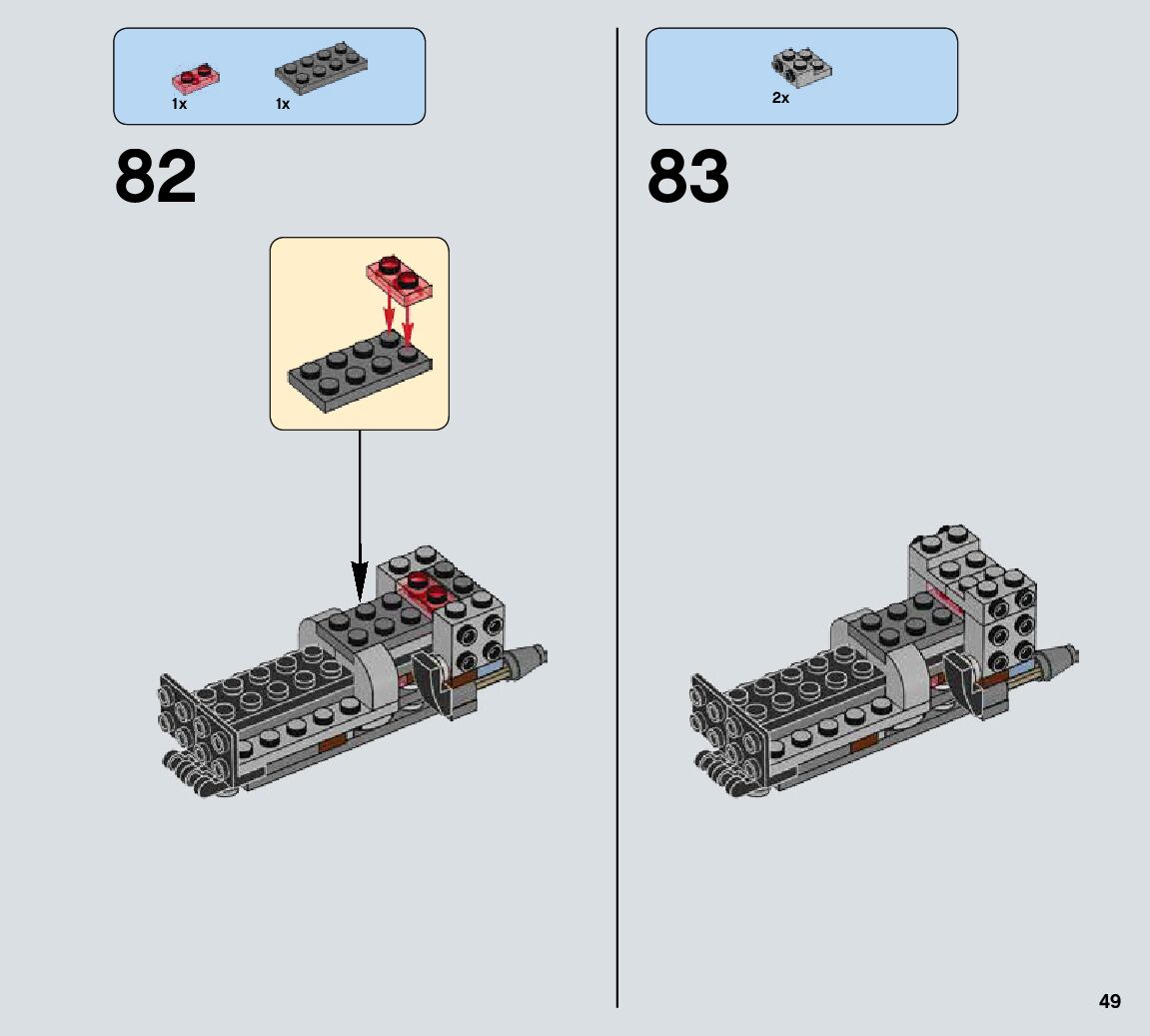 1x 1x

82

2x

83

49