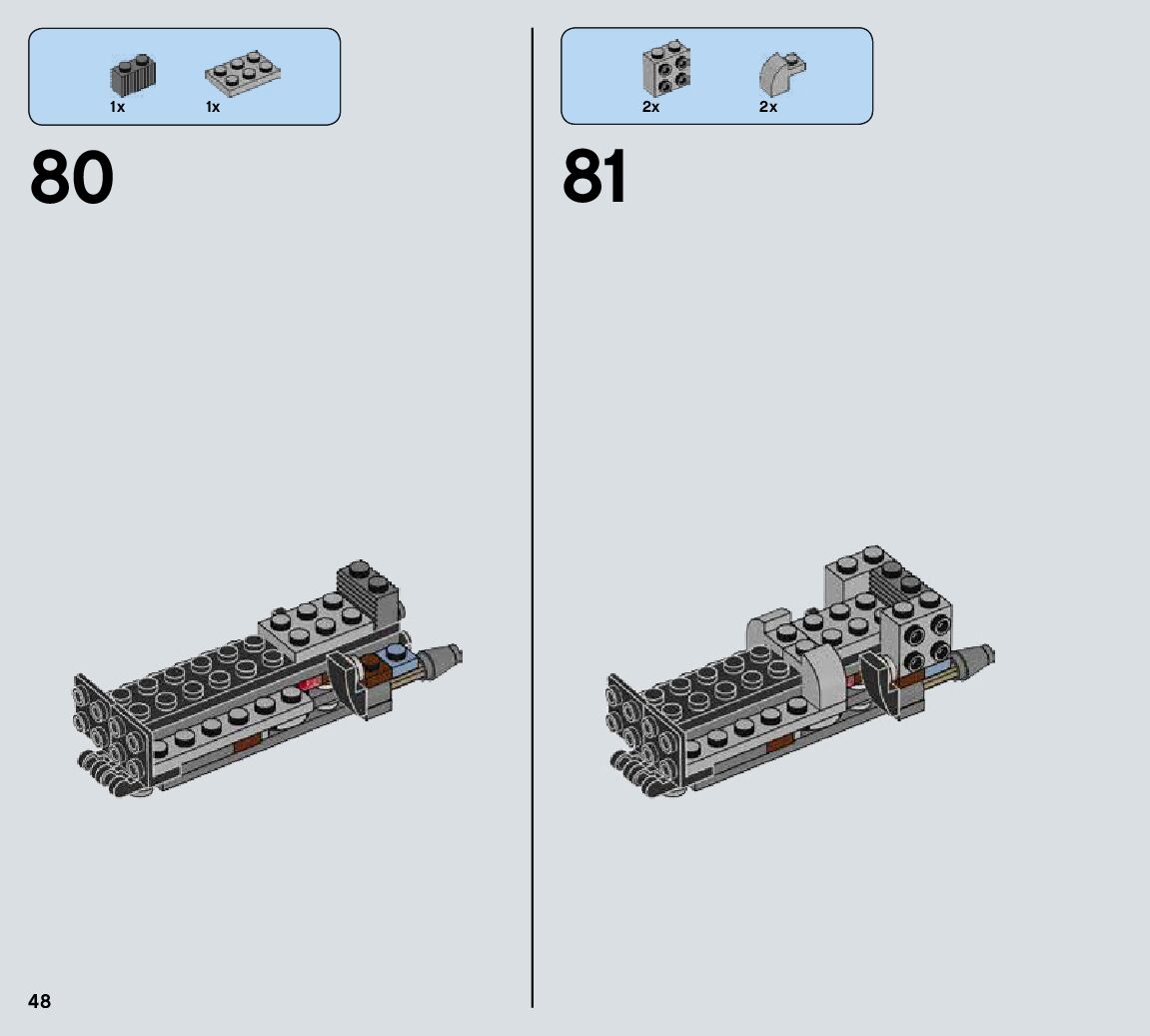 1x 1x

80

2x 2x

81

48