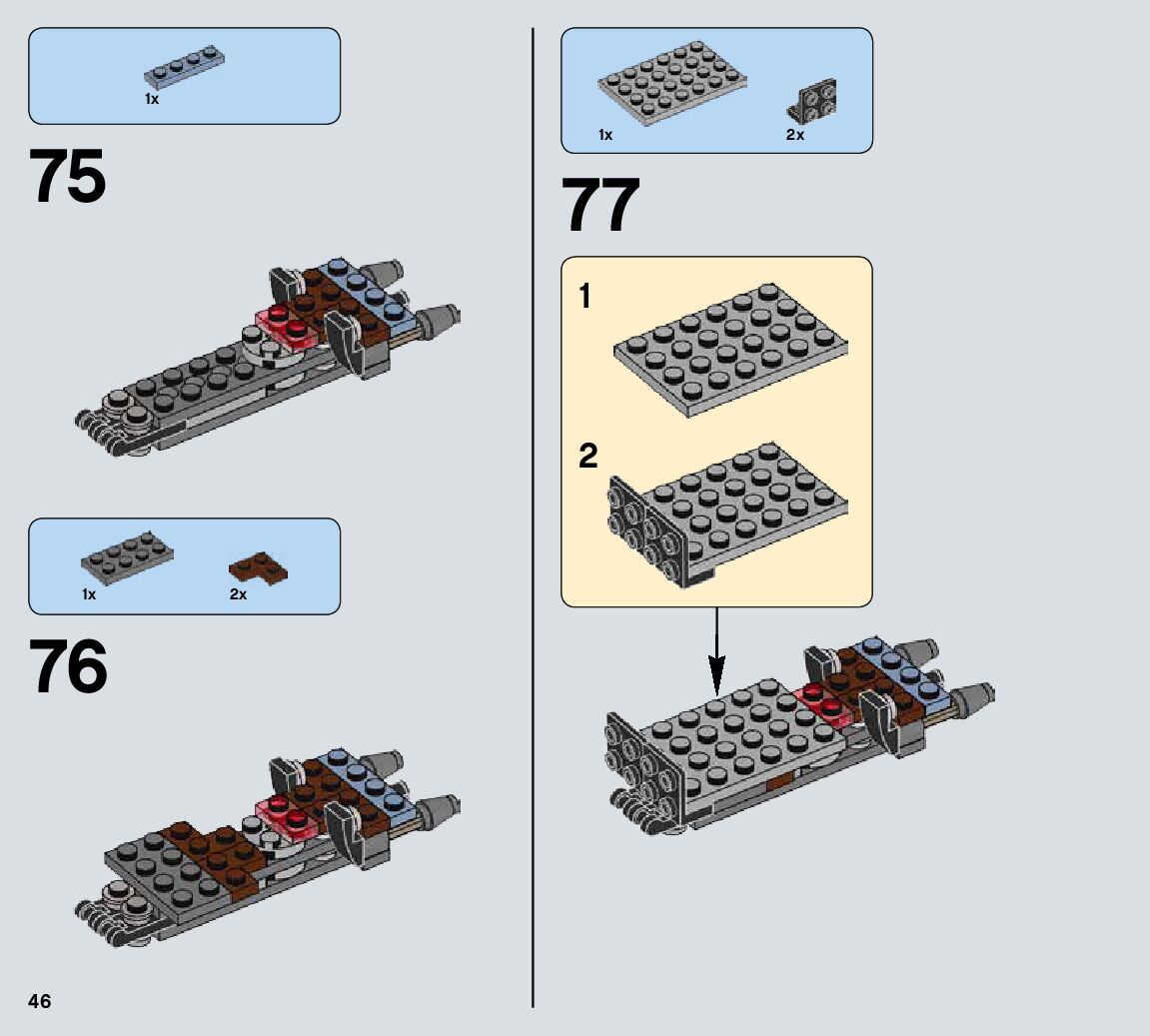 1x

75

1x 2x

76

46

1x 2x

77

1

2