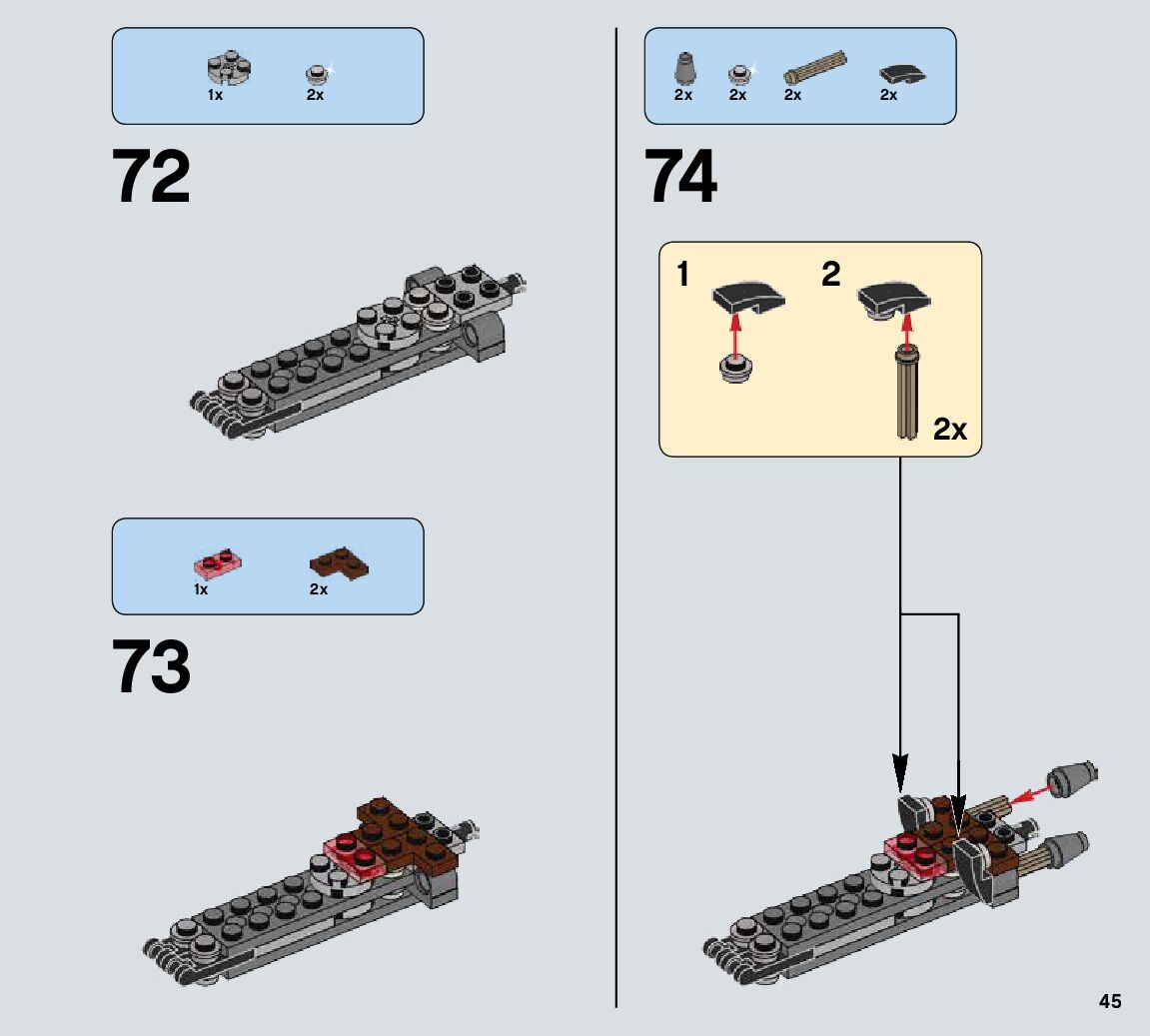 1x 2x

72

1x 2x

73

2x 2x 2x 2x

74

1 2

2x

45