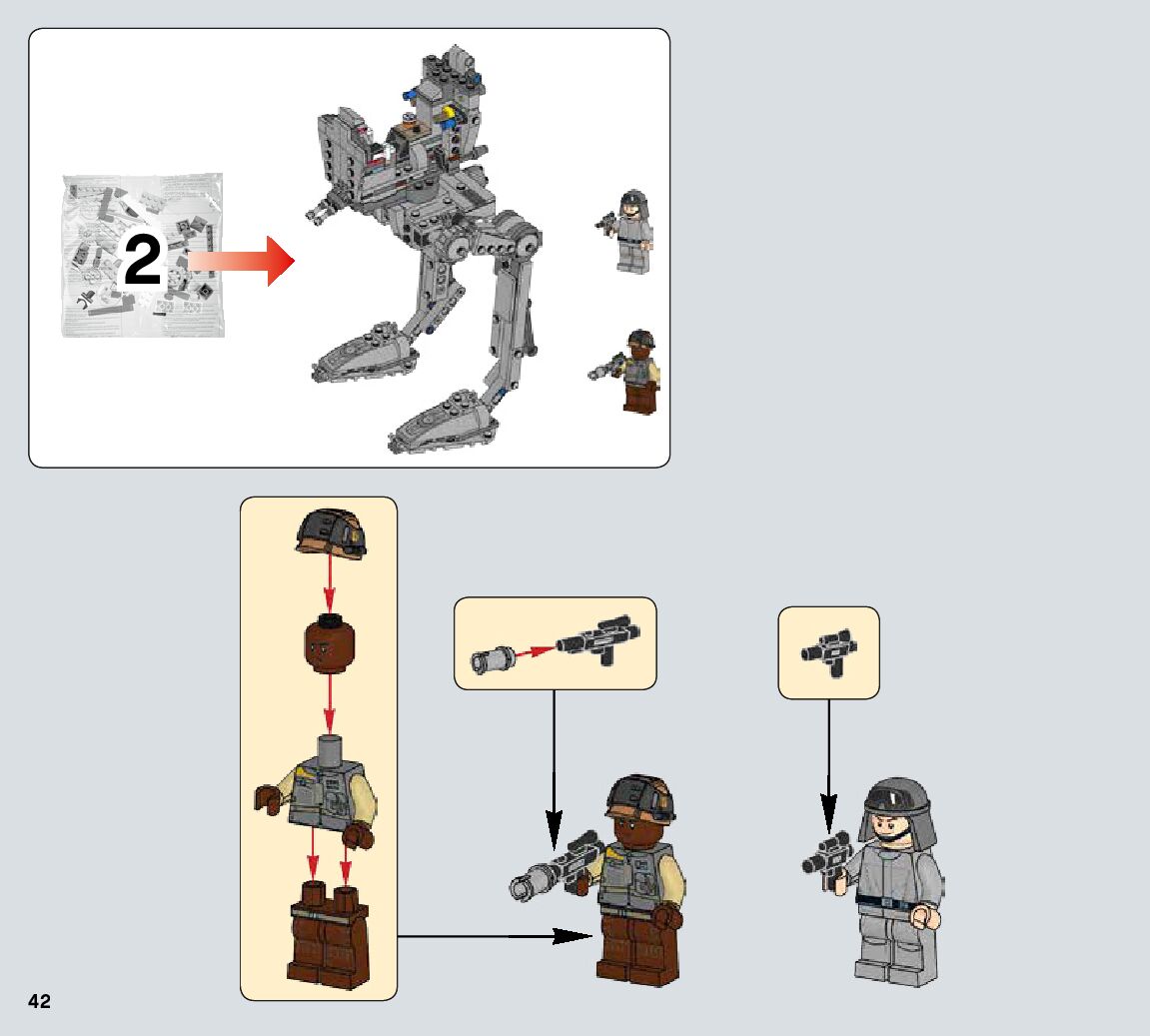 2

42