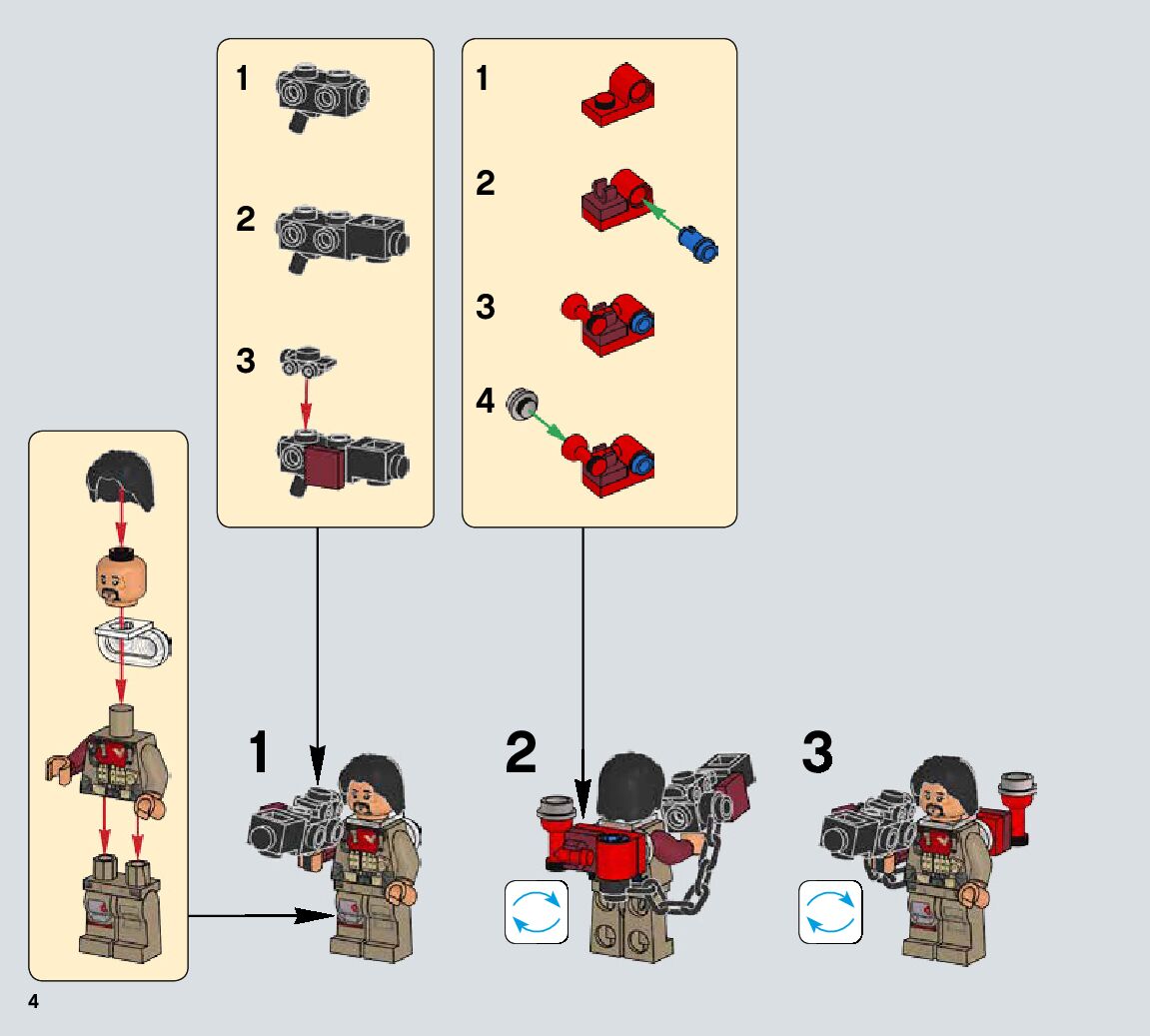 1

2

3

1

2

3

4

1

2

3

4