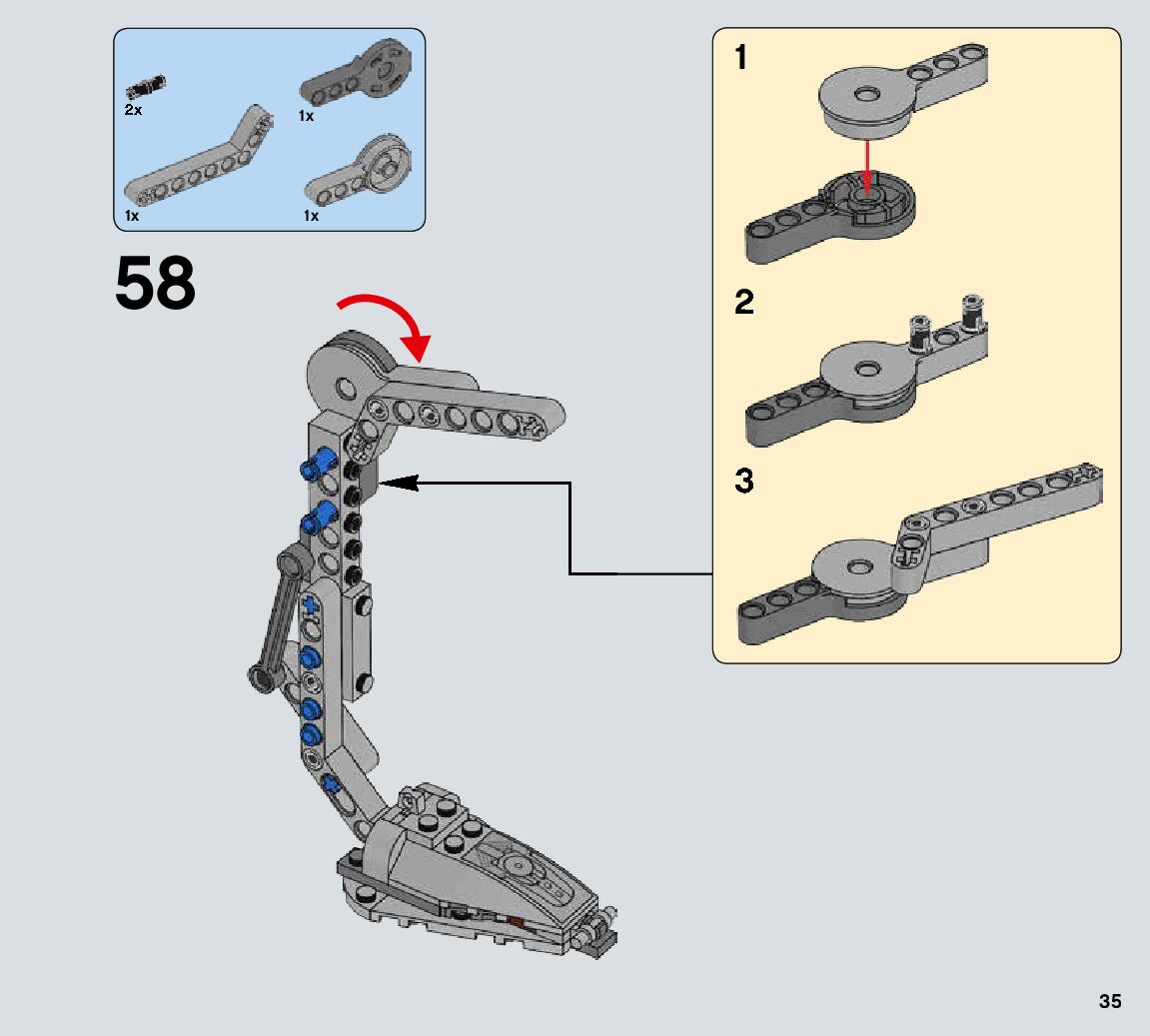 2x
1x
1x
1x

58

1

2

3

35